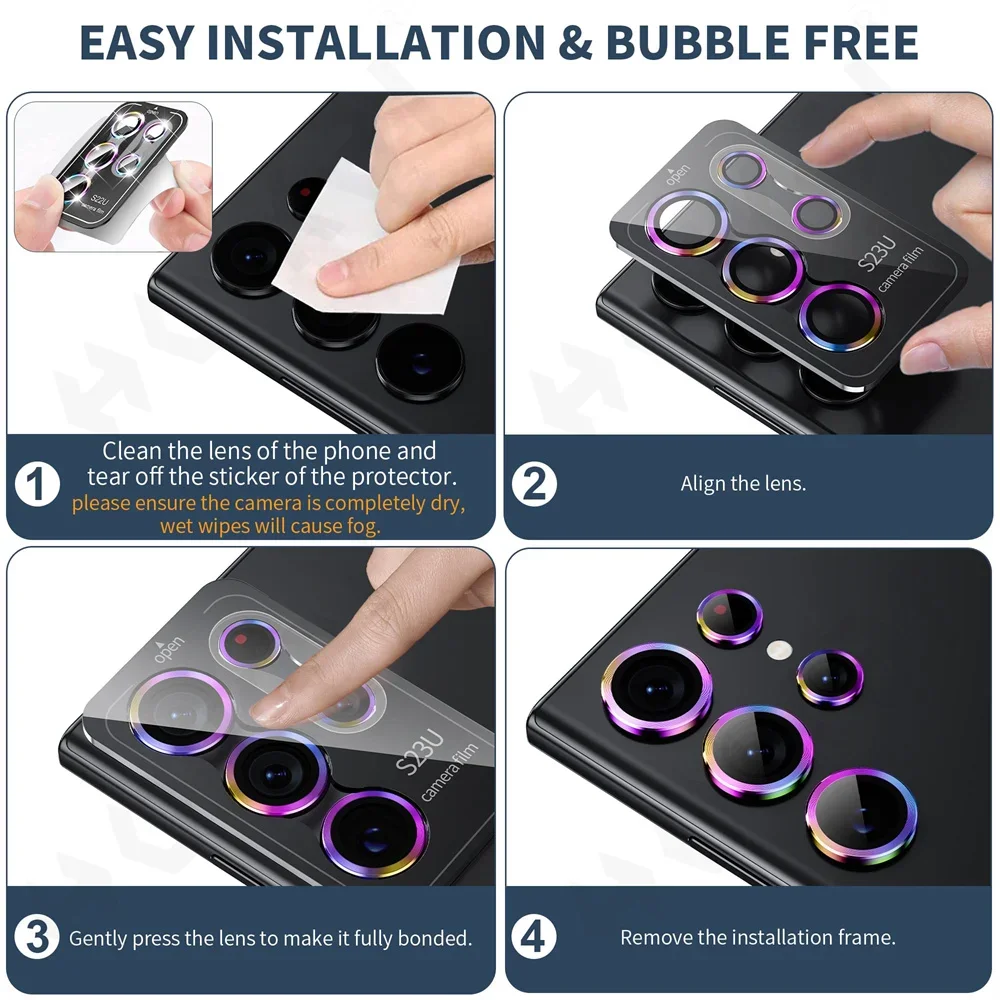 EASY INSTALLATION & BUBBLE FREE

S22U
camera film

1 Clean the lens of the phone and tear off the sticker of the protector.
please ensure the camera is completely dry, wet wipes will cause fog.

open
S23U
camera film

2 Align the lens.

open
S23U
camera film

3 Gently press the lens to make it fully bonded.

4 Remove the installation frame.