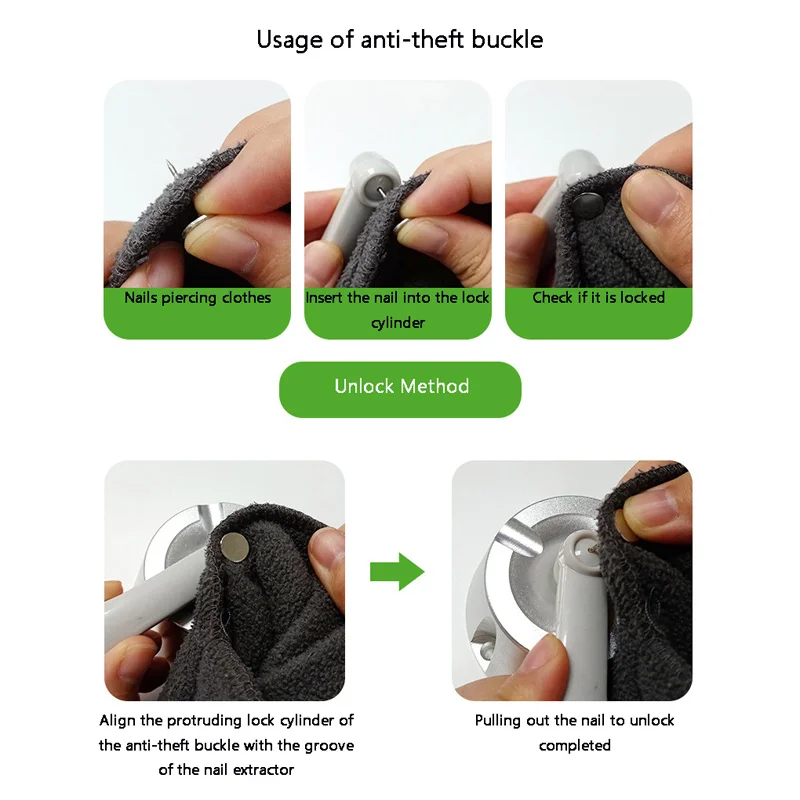 Usage of anti-theft buckle

Nails piercing clothes

Insert the nail into the lock cylinder

Check if it is locked

Unlock Method

Align the protruding lock cylinder of the anti-theft buckle with the groove of the nail extractor

Pulling out the nail to unlock completed