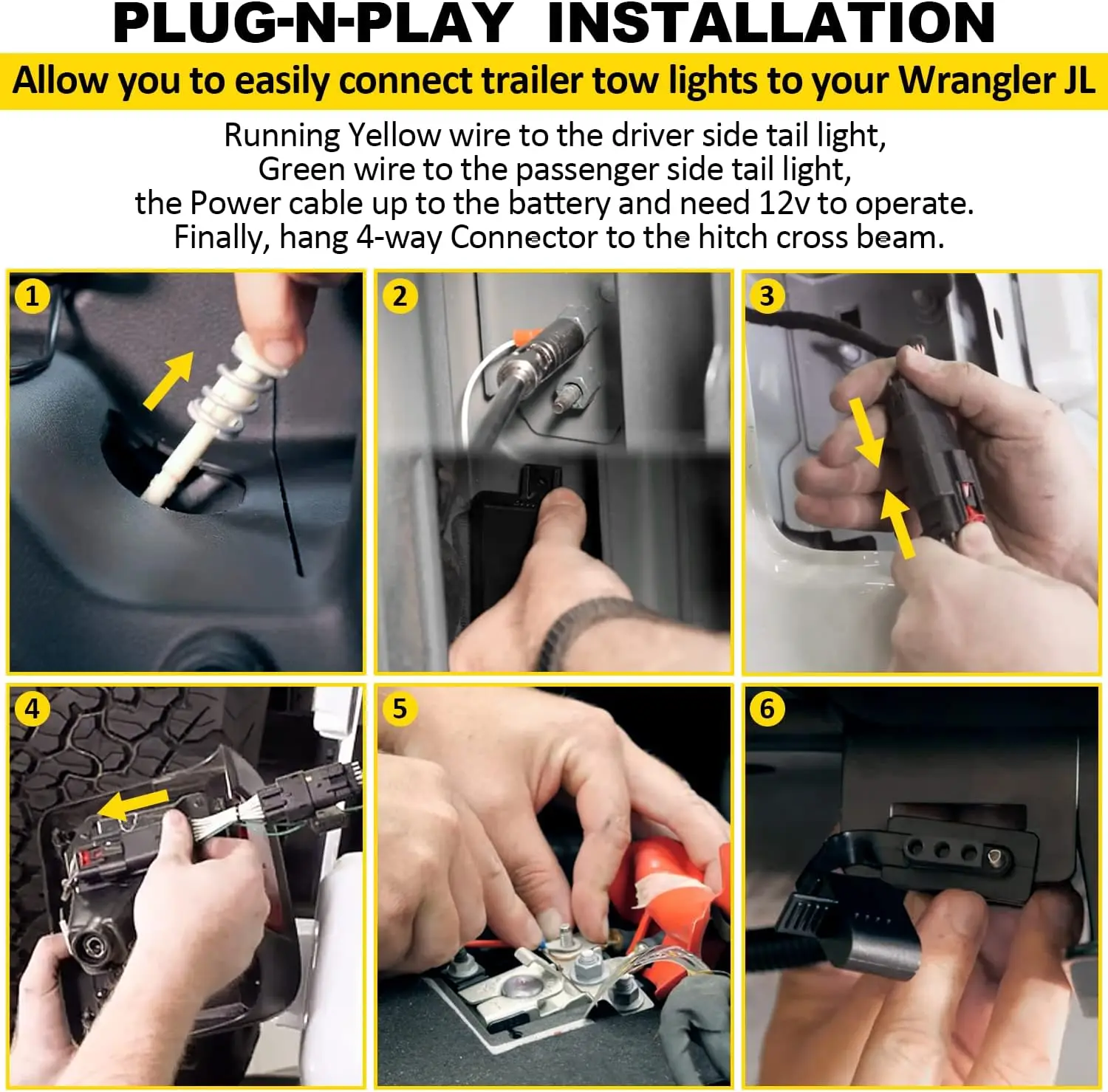 PLUG-N-PLAY INSTALLATION

Allow you to easily connect trailer tow lights to your Wrangler JL

Running Yellow wire to the driver side tail light,
Green wire to the passenger side tail light,
the Power cable up to the battery and need 12v to operate.
Finally, hang 4-way Connector to the hitch cross beam.

1

2

3

4

5

6