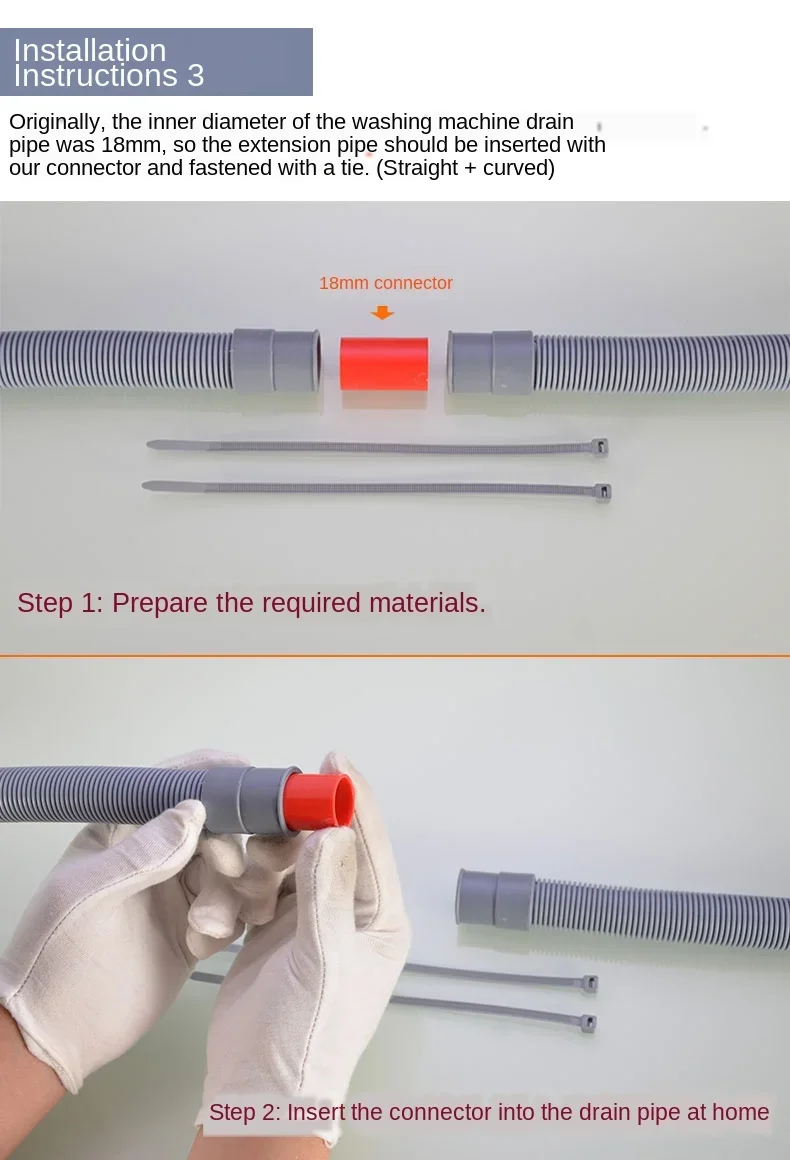 Installation Instructions 3

Originally, the inner diameter of the washing machine drain pipe was 18mm, so the extension pipe should be inserted with our connector and fastened with a tie. (Straight + curved)

18mm connector

Step 1: Prepare the required materials.

Step 2: Insert the connector into the drain pipe at home