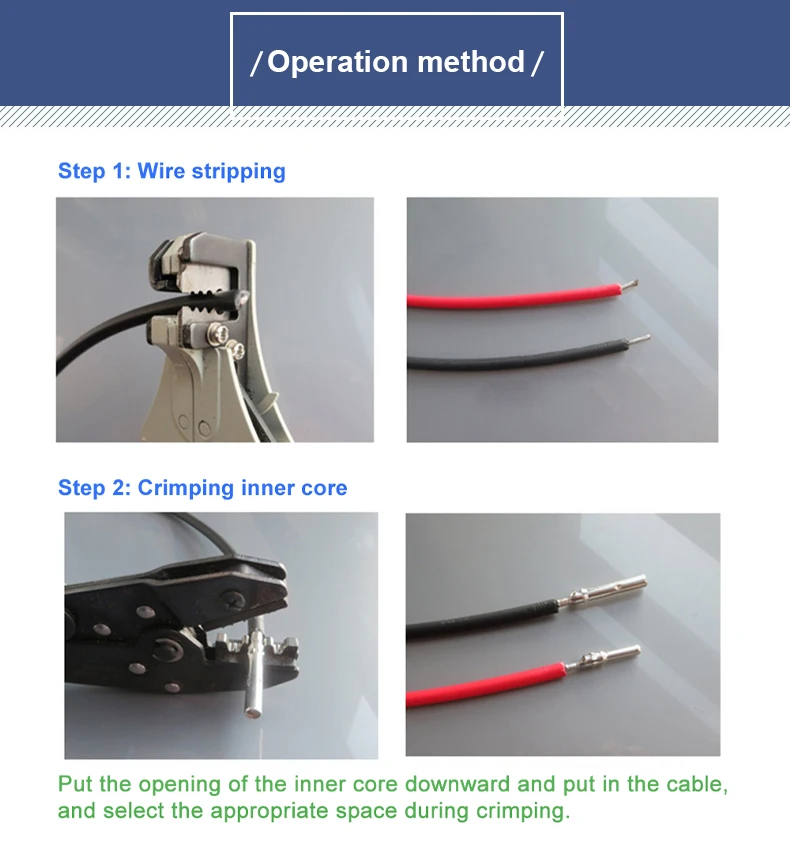 / Operation method /

Step 1: Wire stripping

Step 2: Crimping inner core

Put the opening of the inner core downward and put in the cable, and select the appropriate space during crimping.