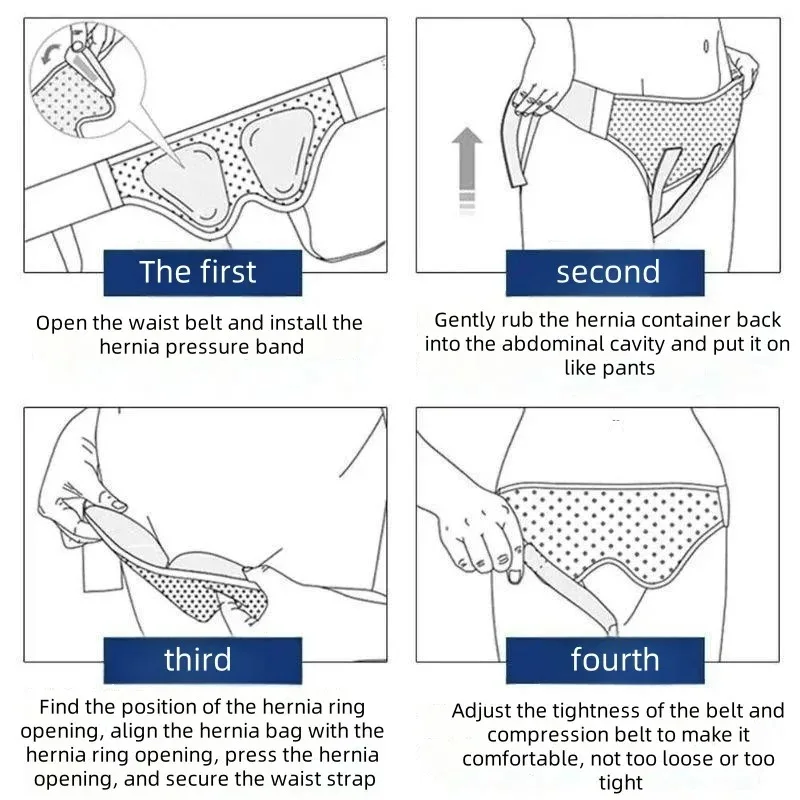 The first

Open the waist belt and install the hernia pressure band

second

Gently rub the hernia container back into the abdominal cavity and put it on like pants

third

Find the position of the hernia ring opening, align the hernia bag with the hernia ring opening, press the hernia opening, and secure the waist strap

fourth

Adjust the tightness of the belt and compression belt to make it comfortable, not too loose or too tight