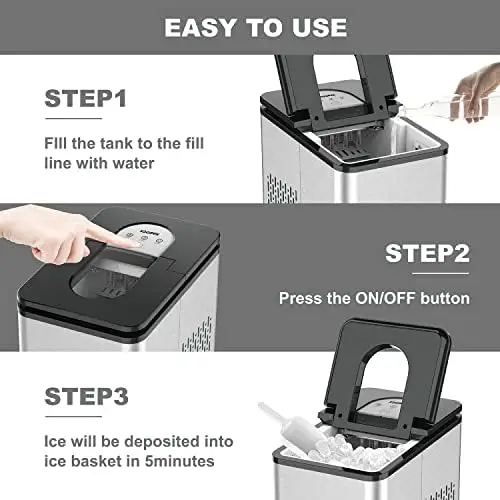 EASY TO USE

STEP1

FIll the tank to the fill line with water

STEP2

Press the ON/OFF button

STEP3

Ice will be deposited into ice basket in 5minutes