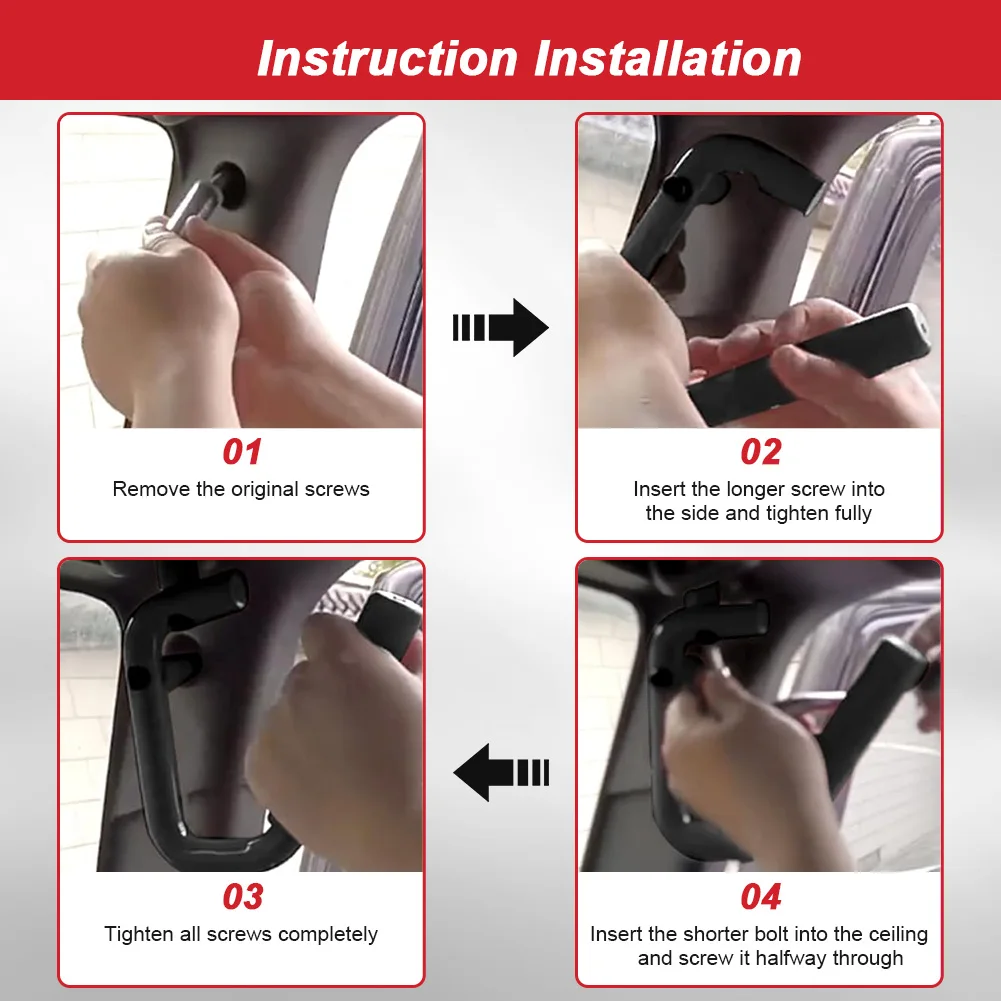 Instruction Installation

01
Remove the original screws

02
Insert the longer screw into the side and tighten fully

03
Tighten all screws completely

04
Insert the shorter bolt into the ceiling and screw it halfway through