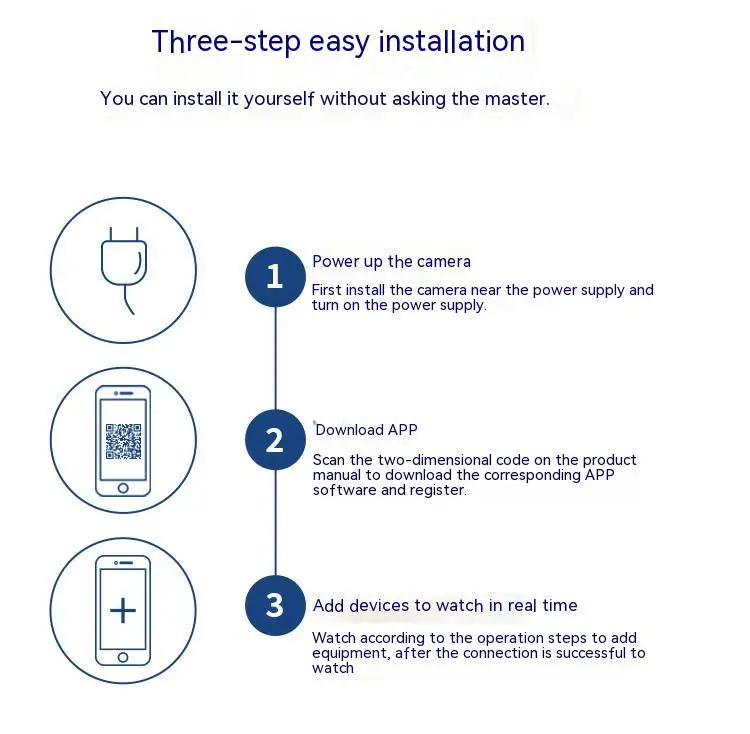 Three-step easy installation

You can install it yourself without asking the master.

1
Power up the camera
First install the camera near the power supply and turn on the power supply.

2
Download APP
Scan the two-dimensional code on the product manual to download the corresponding APP software and register.

3
Add devices to watch in real time
Watch according to the operation steps to add equipment, after the connection is successful to watch