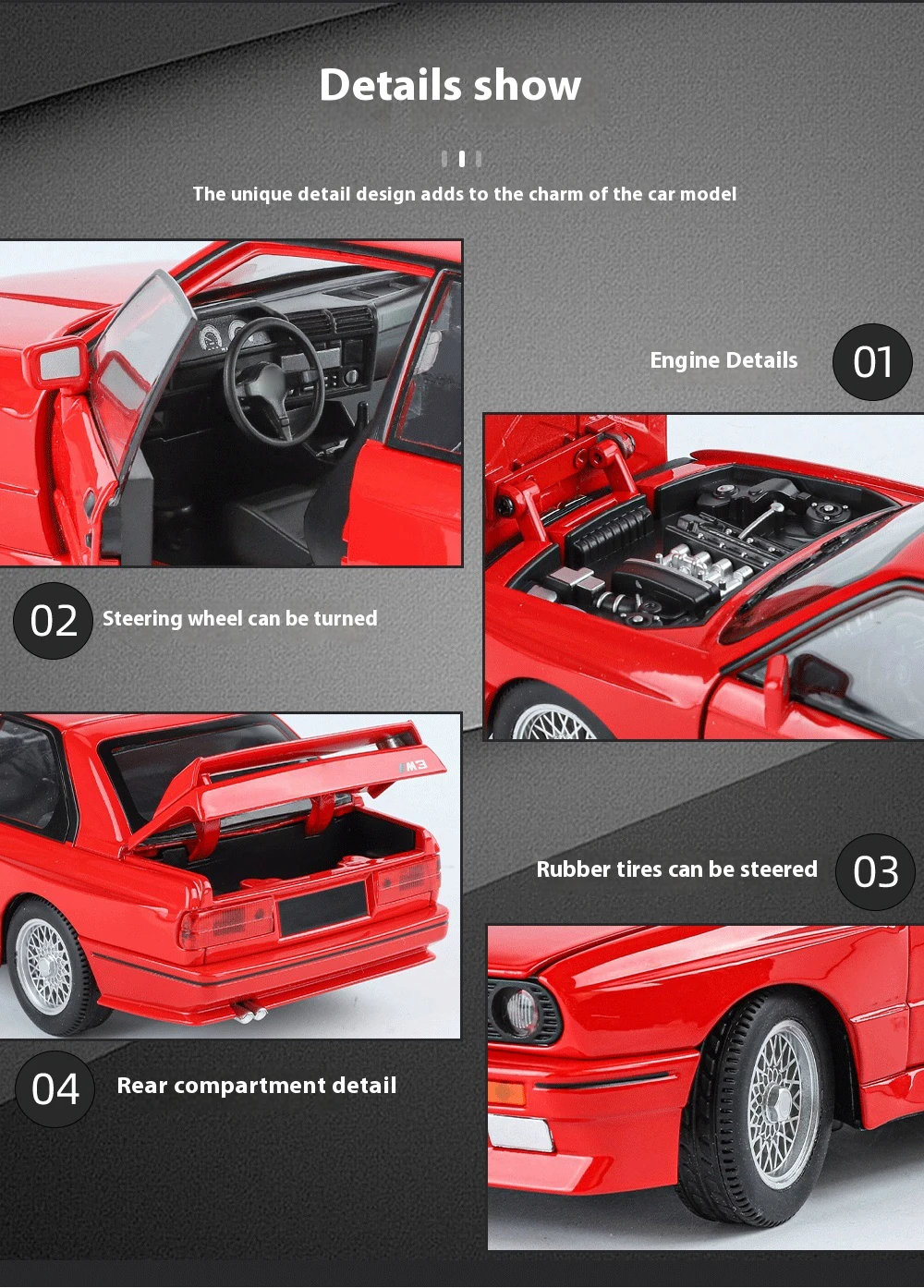 Details show

The unique detail design adds to the charm of the car model

Engine Details 01

02 Steering wheel can be turned

M3

Rubber tires can be steered 03

04 Rear compartment detail