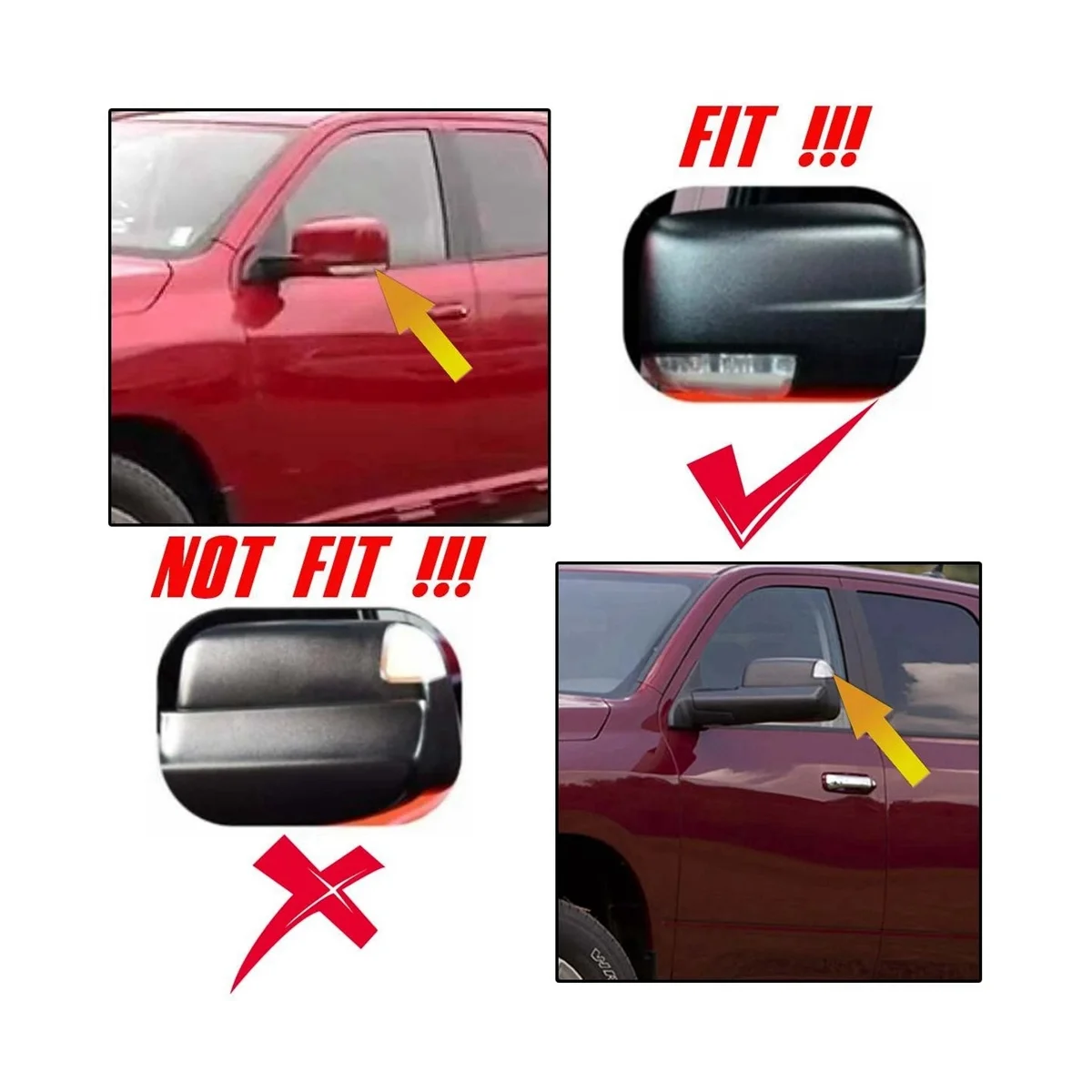 FIT !!!

NOT FIT !!!