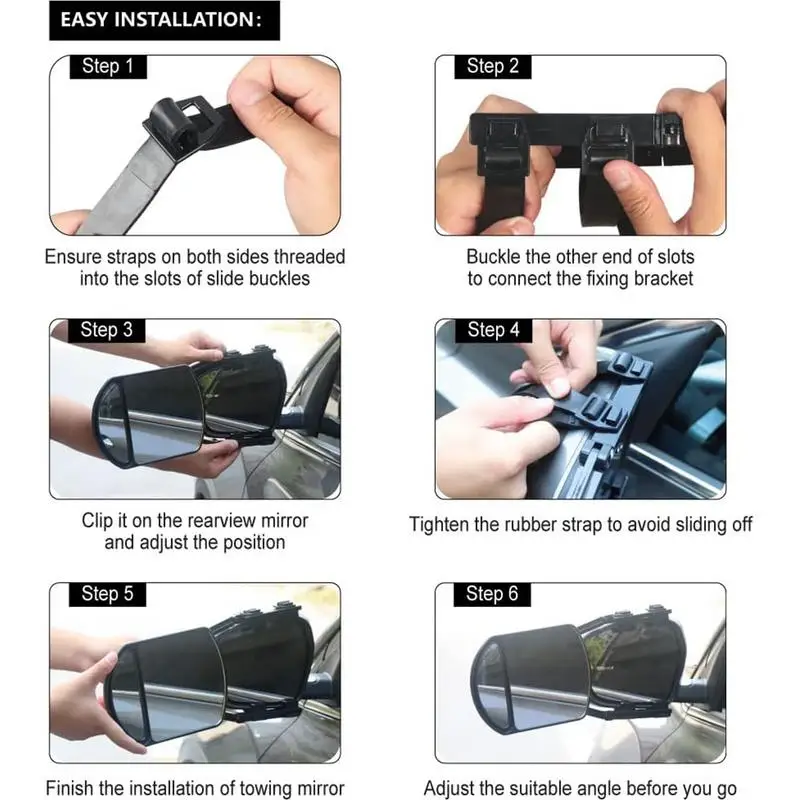 EASY INSTALLATION:

Step 1

Ensure straps on both sides threaded into the slots of slide buckles

Step 2

Buckle the other end of slots to connect the fixing bracket

Step 3

Clip it on the rearview mirror and adjust the position

Step 4

Tighten the rubber strap to avoid sliding off

Step 5

Finish the installation of towing mirror

Step 6

Adjust the suitable angle before you go