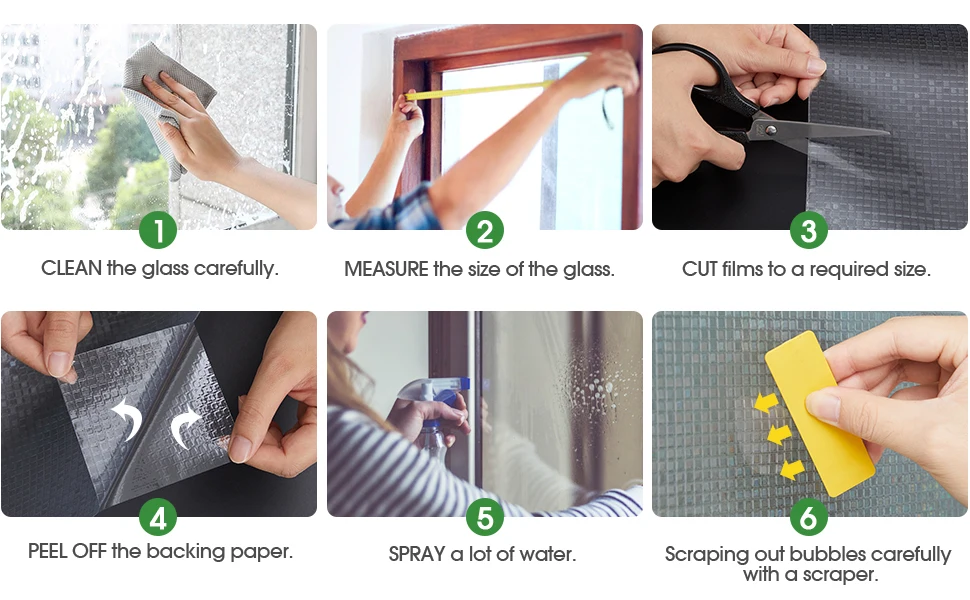 1
CLEAN the glass carefully.

2
MEASURE the size of the glass.

3
CUT films to a required size.

4
PEEL OFF the backing paper.

5
SPRAY a lot of water.

6
Scraping out bubbles carefully with a scraper.