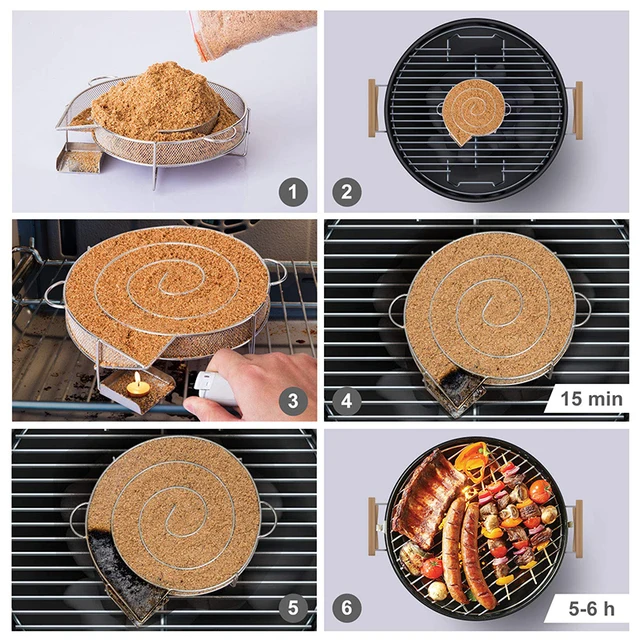 1

2

3

4

15 min

5

6

5-6 h