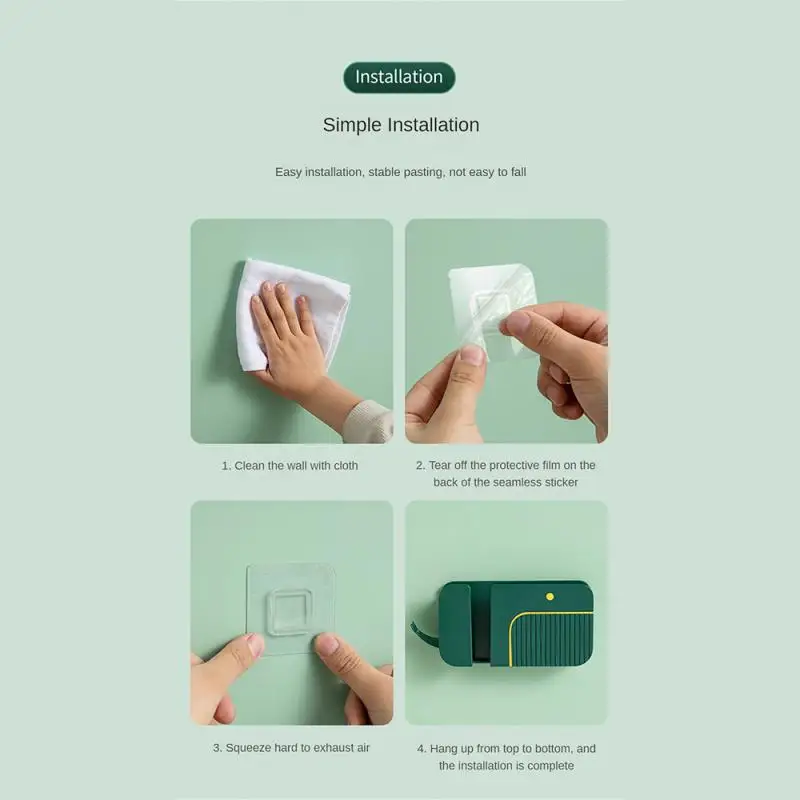 Installation

Simple Installation

Easy installation, stable pasting, not easy to fall

1. Clean the wall with cloth

2. Tear off the protective film on the back of the seamless sticker

3. Squeeze hard to exhaust air

4. Hang up from top to bottom, and the installation is complete