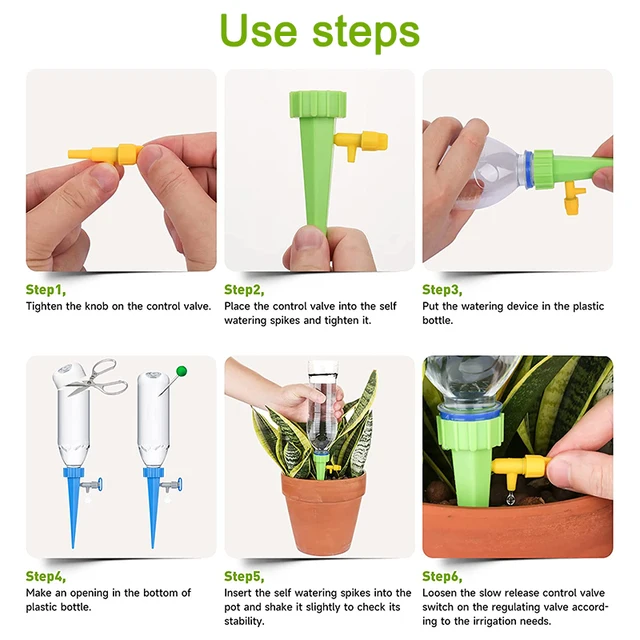 Use steps

Step1,
Tighten the knob on the control valve.

Step2,
Place the control valve into the self watering spikes and tighten it.

Step3,
Put the watering device in the plastic bottle.

Step4,
Make an opening in the bottom of plastic bottle.

Step5,
Insert the self watering spikes into the pot and shake it slightly to check its stability.

Step6,
Loosen the slow release control valve switch on the regulating valve according to the irrigation needs.