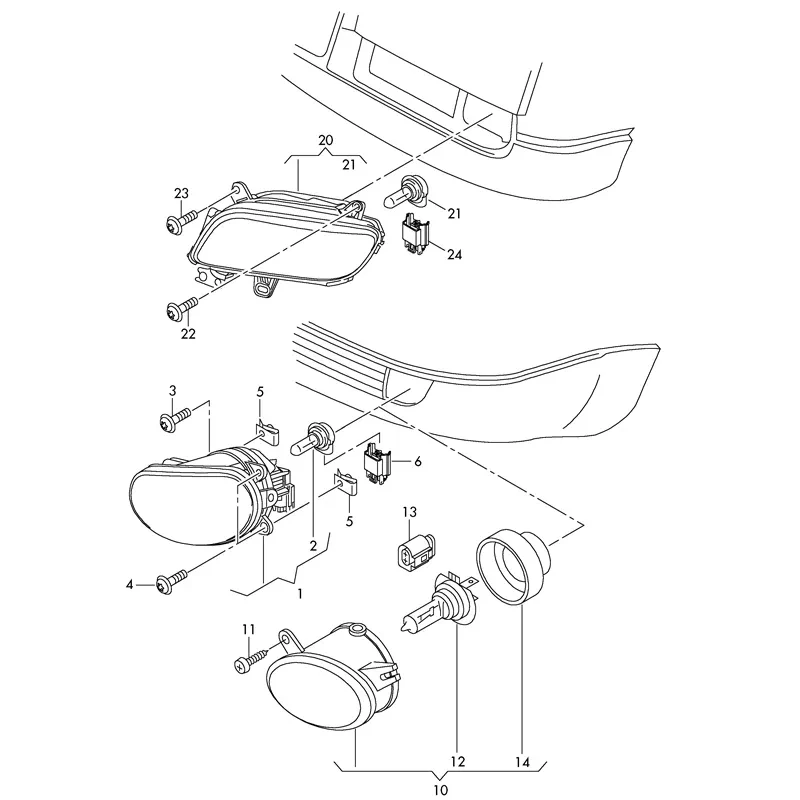 20
21
23
21
24
22
3
5
6
5
13
2
4
1
11
12
14
10