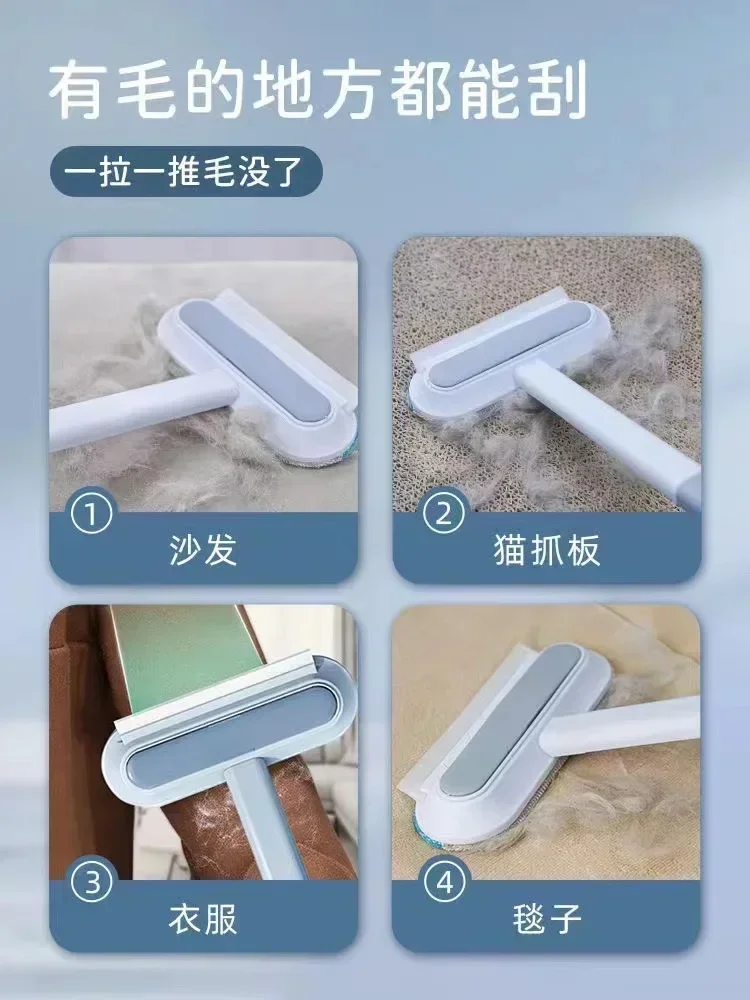 有毛的地方都能刮

一拉一推毛没了

①
沙发

②
猫抓板

③
衣服

④
毯子