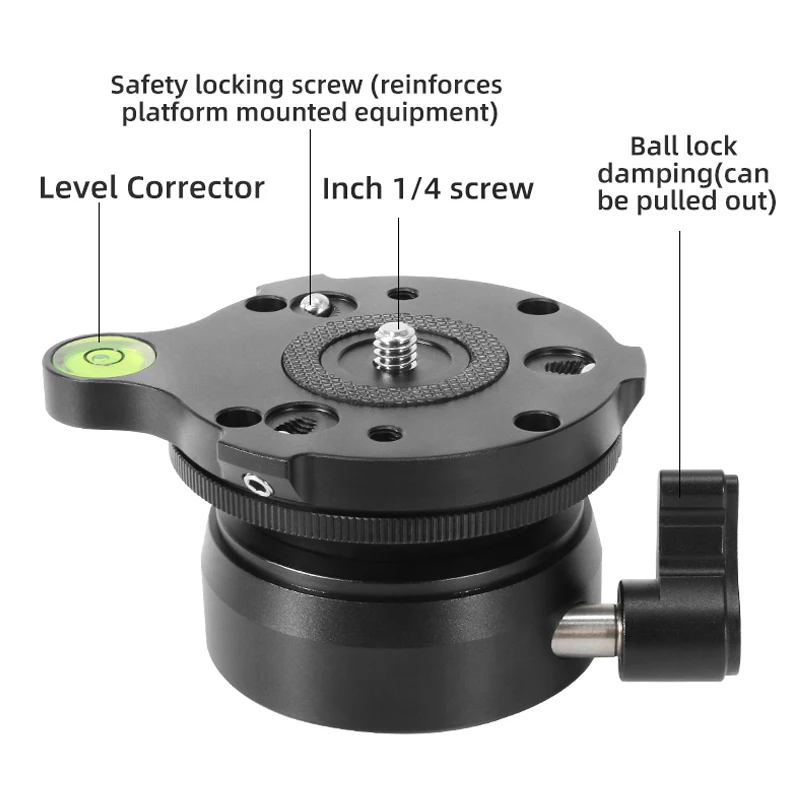 Safety locking screw (reinforces platform mounted equipment)

Level Corrector

Inch 1/4 screw

Ball lock damping(can be pulled out)