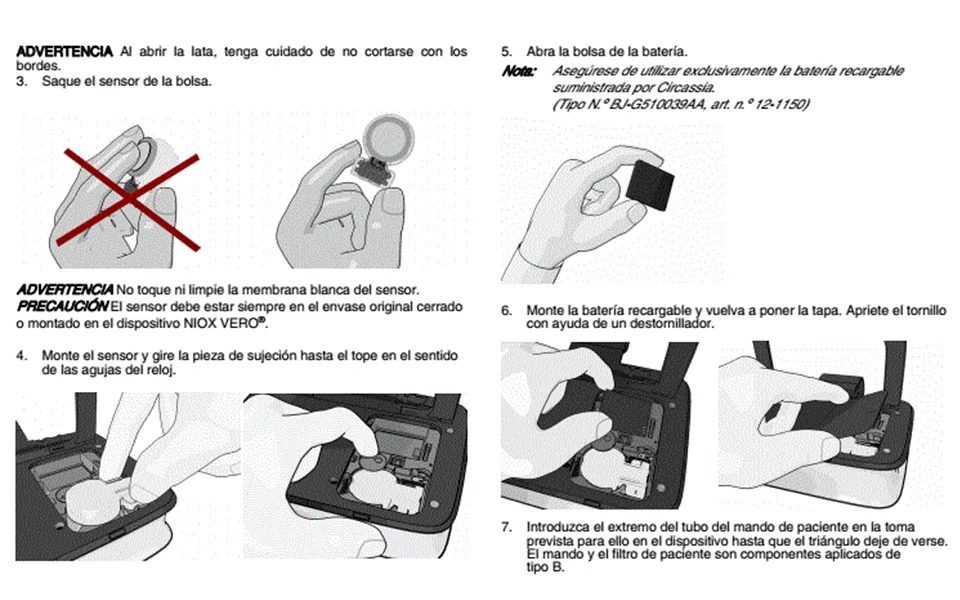 ADVERTENCIA Al abrir la lata, tenga cuidado de no cortarse con los bordes.
3. Saque el sensor de la bolsa.

ADVERTENCIA No toque ni limpie la membrana blanca del sensor.
PRECAUCIÓN El sensor debe estar siempre en el envase original cerrado o montado en el dispositivo NIOX VERO®.

4. Monte el sensor y gire la pieza de sujeción hasta el tope en el sentido de las agujas del reloj.

5. Abra la bolsa de la batería.
Nota: Asegúrese de utilizar exclusivamente la batería recargable suministrada por Circassia.
(Tipo N.º BJ-G510039AA, art. n.º 12-1150)

6. Monte la batería recargable y vuelva a poner la tapa. Apriete el tornillo con ayuda de un destornillador.

7. Introduzca el extremo del tubo del mando de paciente en la toma prevista para ello en el dispositivo hasta que el triángulo deje de verse. El mando y el filtro de paciente son componentes aplicados de tipo B.