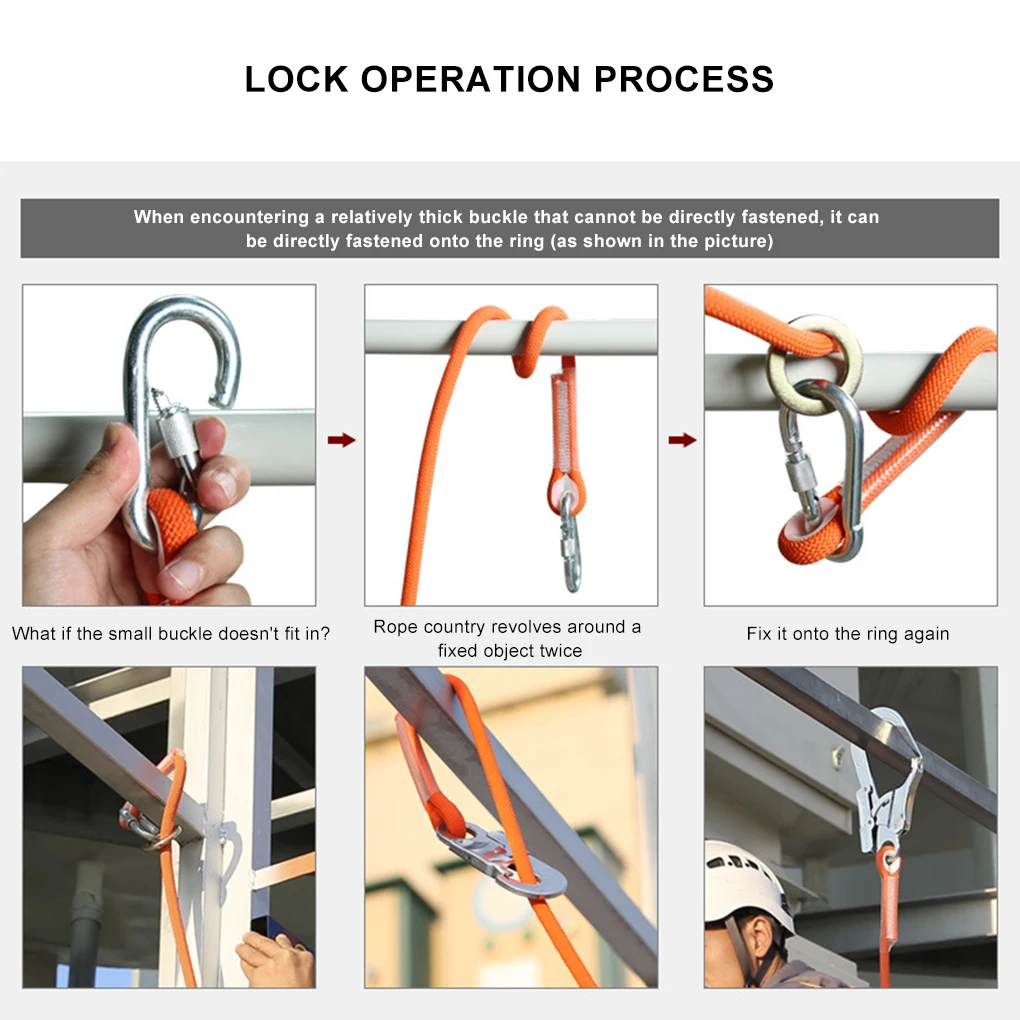 LOCK OPERATION PROCESS

When encountering a relatively thick buckle that cannot be directly fastened, it can be directly fastened onto the ring (as shown in the picture)

What if the small buckle doesn't fit in?

Rope country revolves around a fixed object twice

Fix it onto the ring again