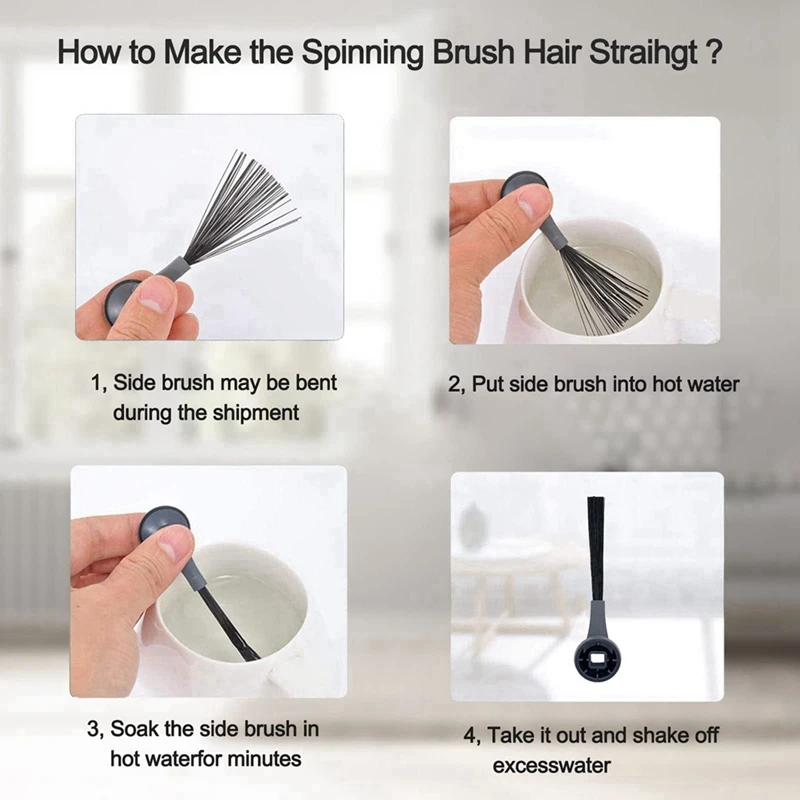 How to Make the Spinning Brush Hair Straihgt ?

1, Side brush may be bent during the shipment

2, Put side brush into hot water

3, Soak the side brush in hot waterfor minutes

4, Take it out and shake off excesswater