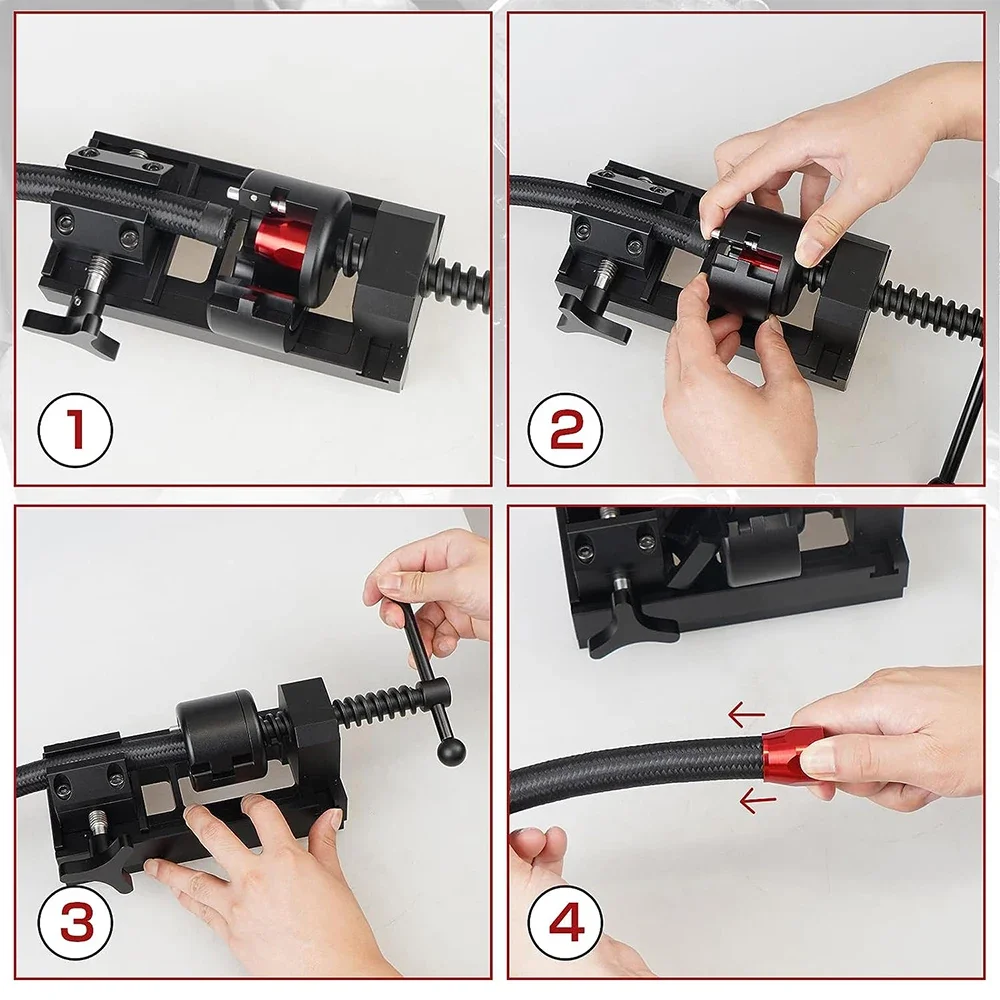 1

2

3

4