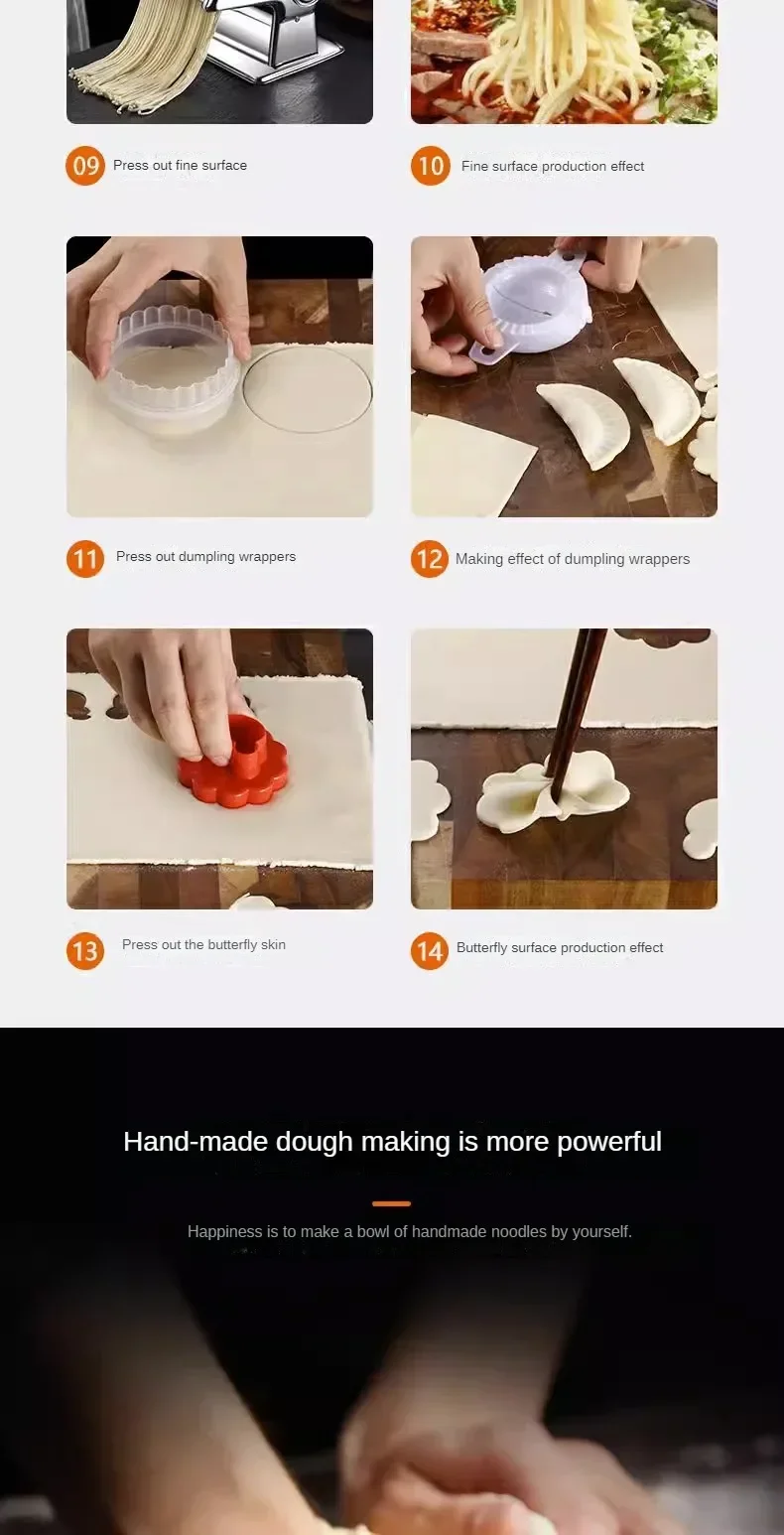 09 Press out fine surface

10 Fine surface production effect

11 Press out dumpling wrappers

12 Making effect of dumpling wrappers

13 Press out the butterfly skin

14 Butterfly surface production effect

Hand-made dough making is more powerful

Happiness is to make a bowl of handmade noodles by yourself.