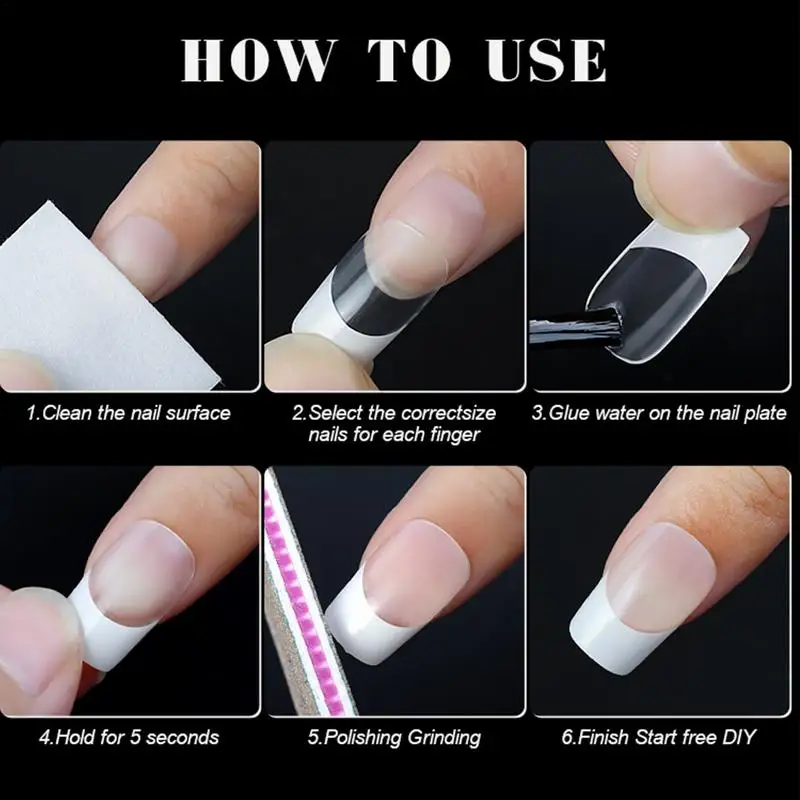 HOW TO USE

1.Clean the nail surface

2.Select the correctsize nails for each finger

3.Glue water on the nail plate

4.Hold for 5 seconds

5.Polishing Grinding

6.Finish Start free DIY