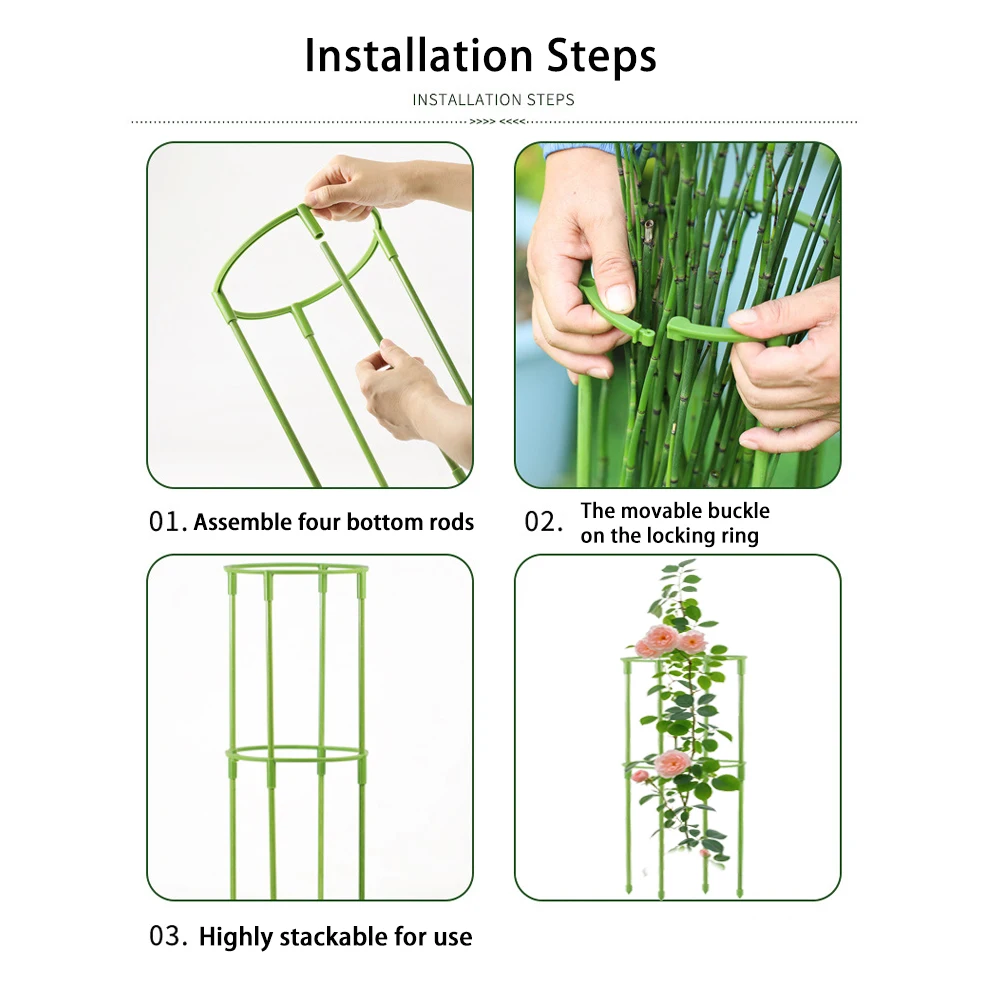 Installation Steps

INSTALLATION STEPS

>>>> <<<<

01. Assemble four bottom rods

02. The movable buckle on the locking ring

03. Highly stackable for use