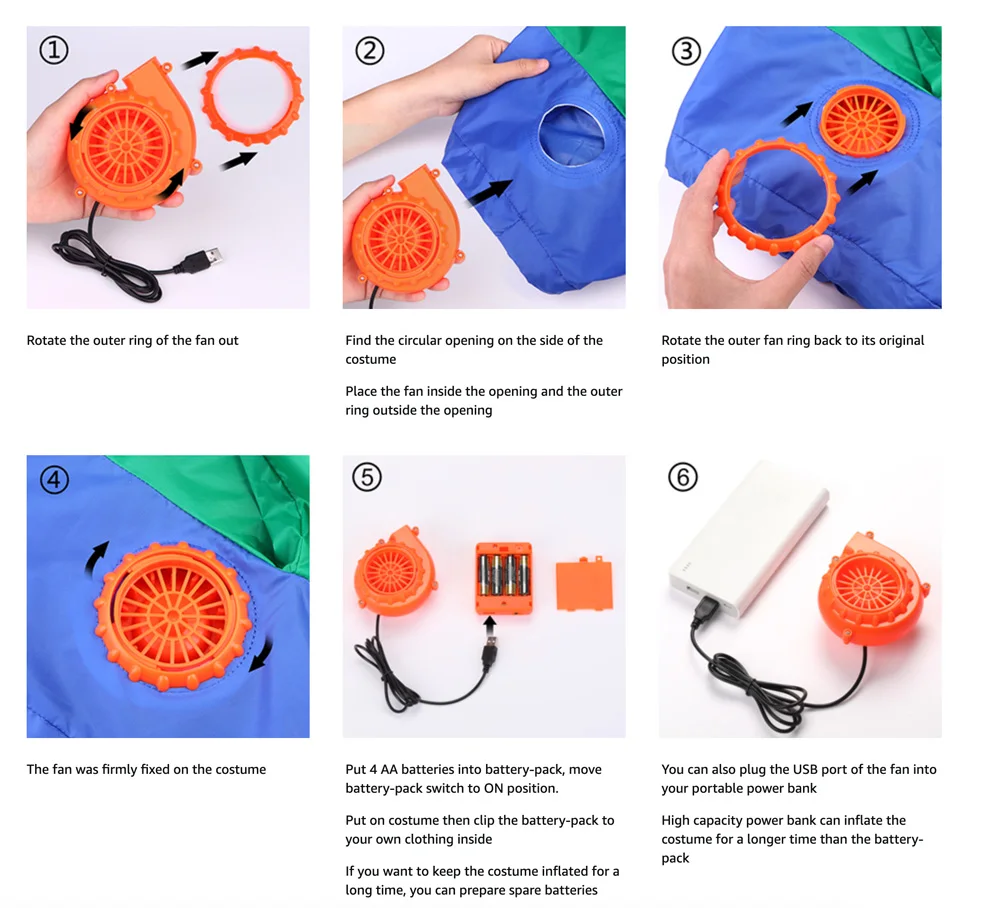 ①

Rotate the outer ring of the fan out

②

Find the circular opening on the side of the costume

Place the fan inside the opening and the outer ring outside the opening

③

Rotate the outer fan ring back to its original position

④

The fan was firmly fixed on the costume

⑤

Put 4 AA batteries into battery-pack, move battery-pack switch to ON position.

Put on costume then clip the battery-pack to your own clothing inside

If you want to keep the costume inflated for a long time, you can prepare spare batteries

⑥

You can also plug the USB port of the fan into your portable power bank

High capacity power bank can inflate the costume for a longer time than the battery-pack