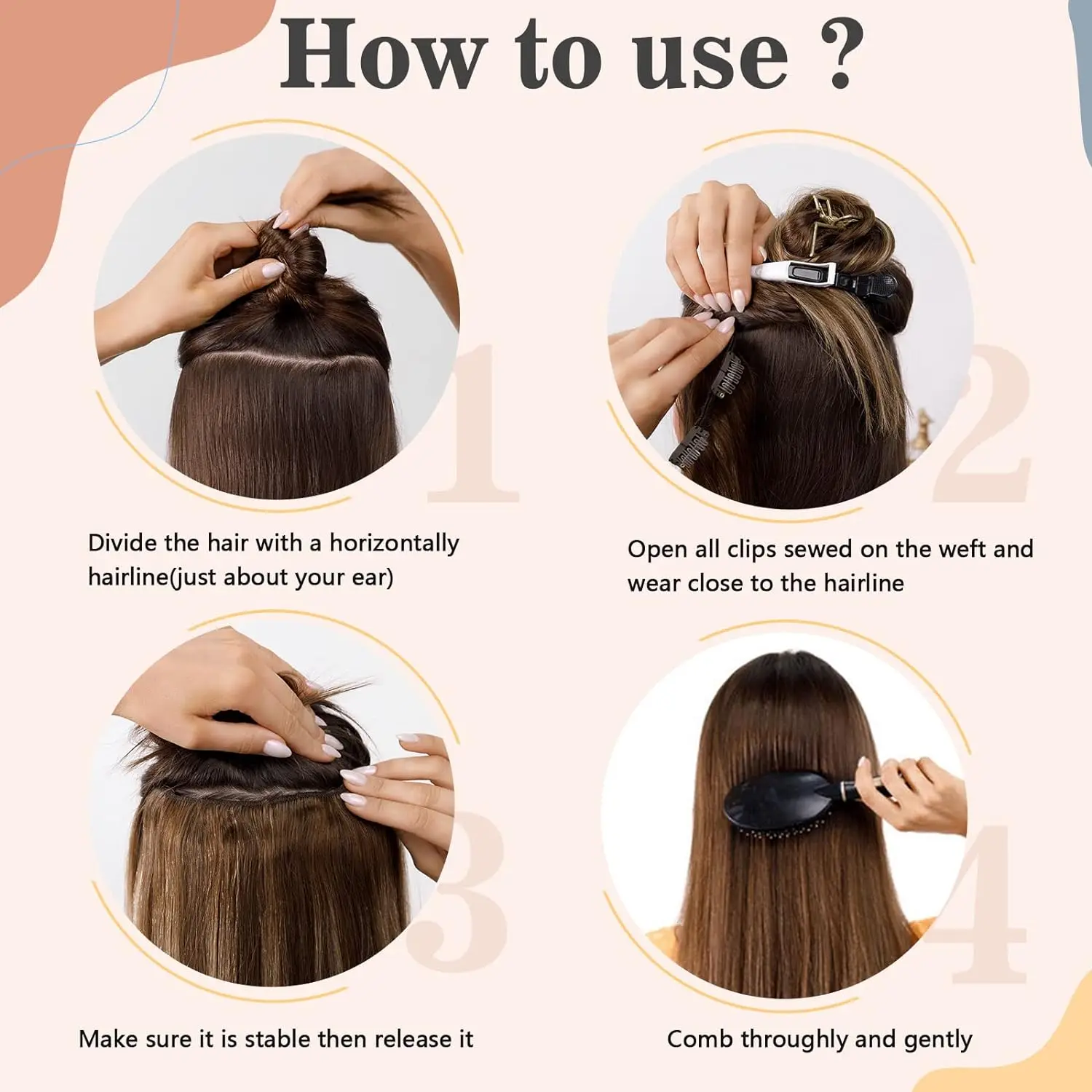 How to use ?

1

Divide the hair with a horizontally hairline(just about your ear)

2

Open all clips sewed on the weft and wear close to the hairline

3

Make sure it is stable then release it

4

Comb throughly and gently