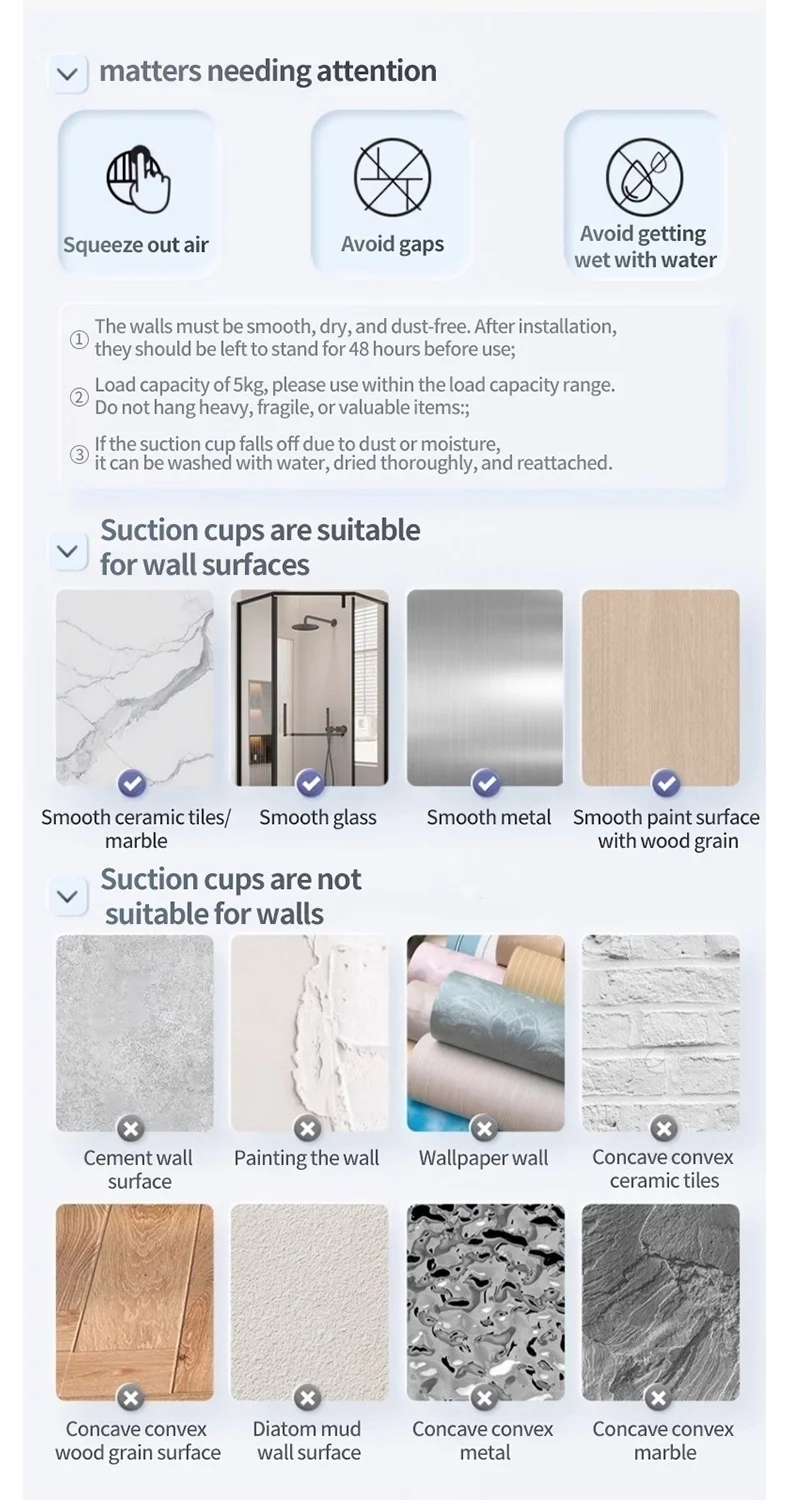 matters needing attention

Squeeze out air

Avoid gaps

Avoid getting wet with water

① The walls must be smooth, dry, and dust-free. After installation, they should be left to stand for 48 hours before use;

② Load capacity of 5kg, please use within the load capacity range. Do not hang heavy, fragile, or valuable items:;

③ If the suction cup falls off due to dust or moisture, it can be washed with water, dried thoroughly, and reattached.

Suction cups are suitable for wall surfaces

Smooth ceramic tiles/ marble

Smooth glass

Smooth metal

Smooth paint surface with wood grain

Suction cups are not suitable for walls

Cement wall surface

Painting the wall

Wallpaper wall

Concave convex ceramic tiles

Concave convex wood grain surface

Diatom mud wall surface

Concave convex metal

Concave convex marble