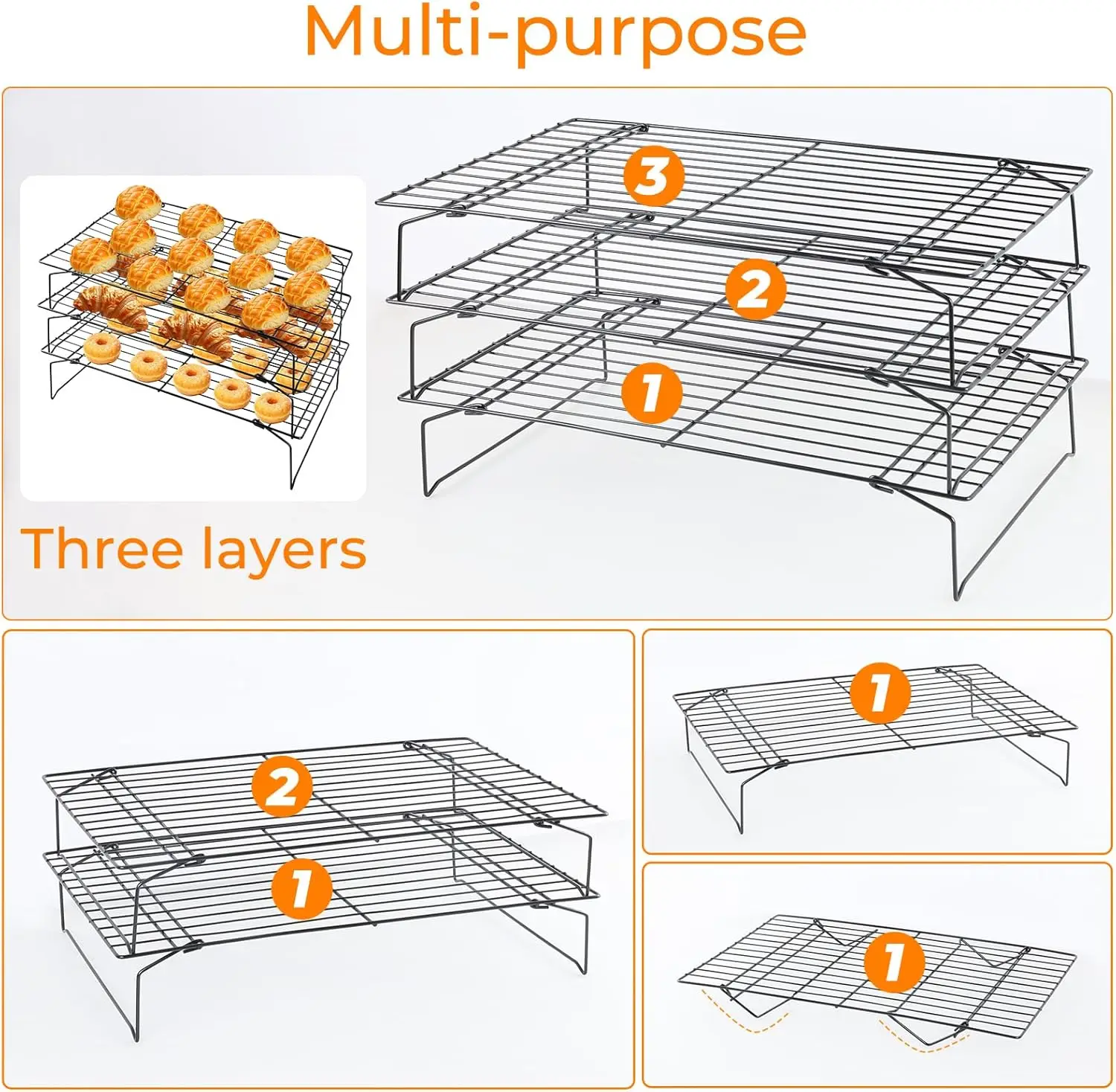 Multi-purpose

3
2
1

Three layers

2
1

1

1