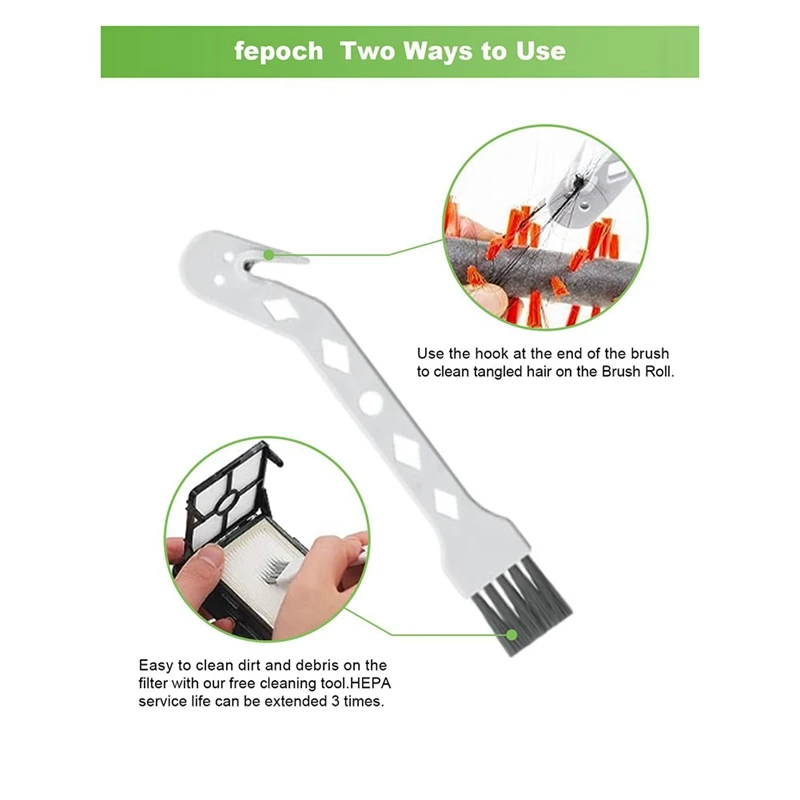 fepoch  Two Ways to Use

Use the hook at the end of the brush to clean tangled hair on the Brush Roll.

Easy to clean dirt and debris on the filter with our free cleaning tool.HEPA service life can be extended 3 times.