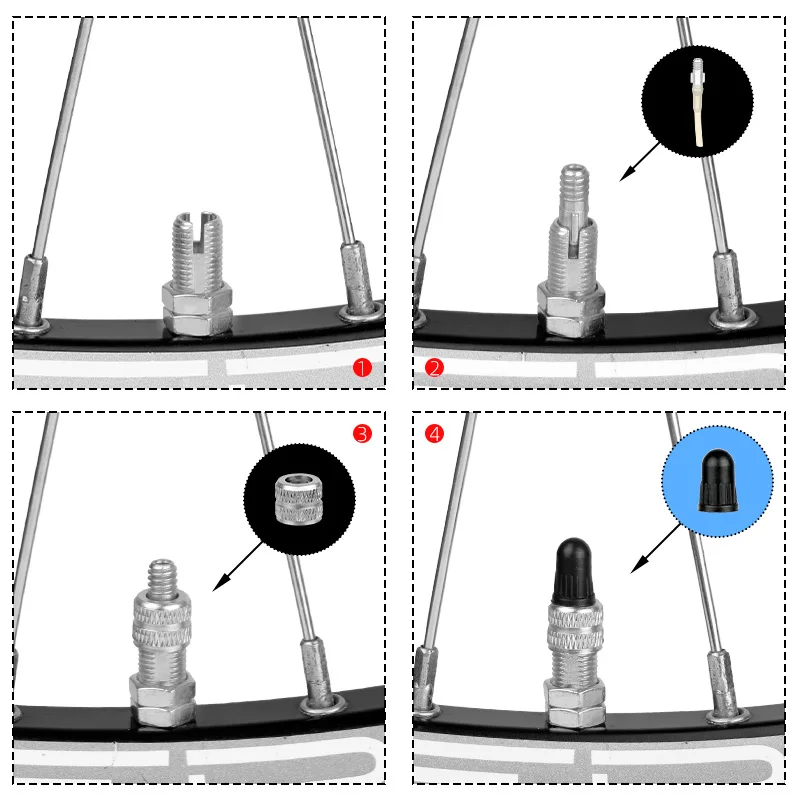 1

2

3

4