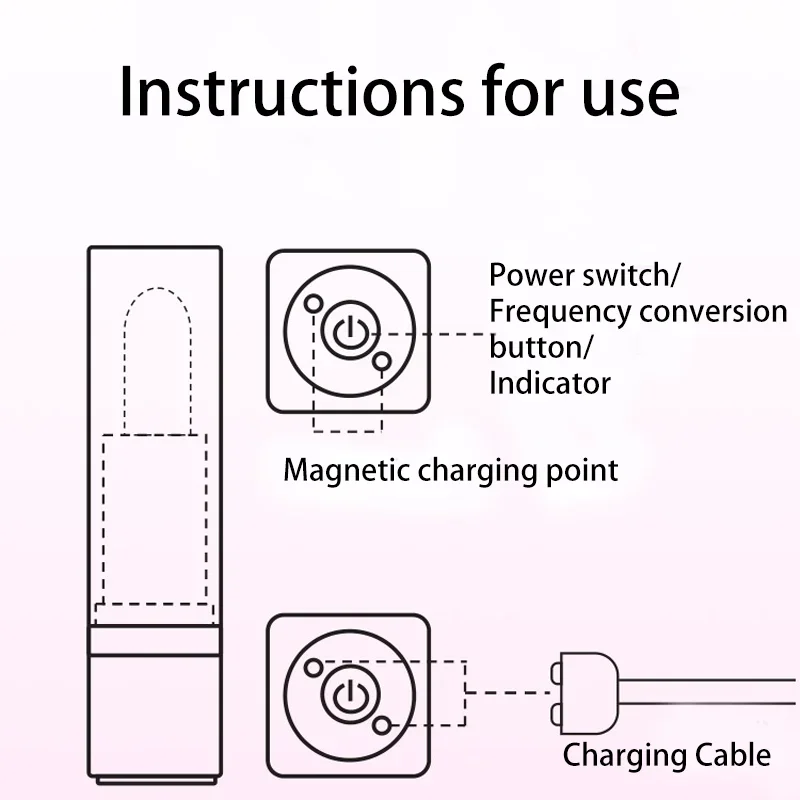 Instructions for use

Power switch/
Frequency conversion button/
Indicator

Magnetic charging point

Charging Cable