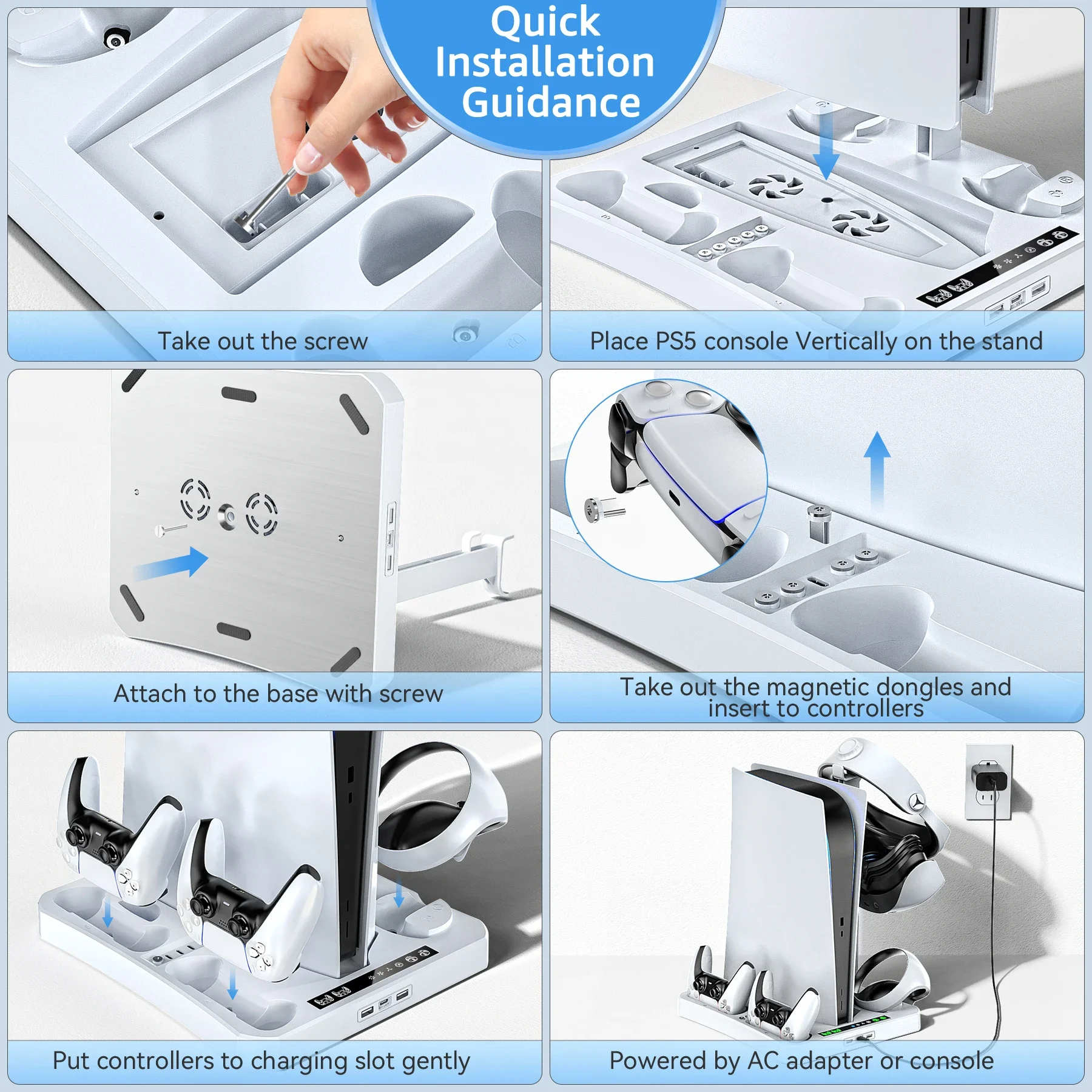 Quick Installation Guidance

Take out the screw

Place PS5 console Vertically on the stand

Attach to the base with screw

Take out the magnetic dongles and insert to controllers

Put controllers to charging slot gently

Powered by AC adapter or console