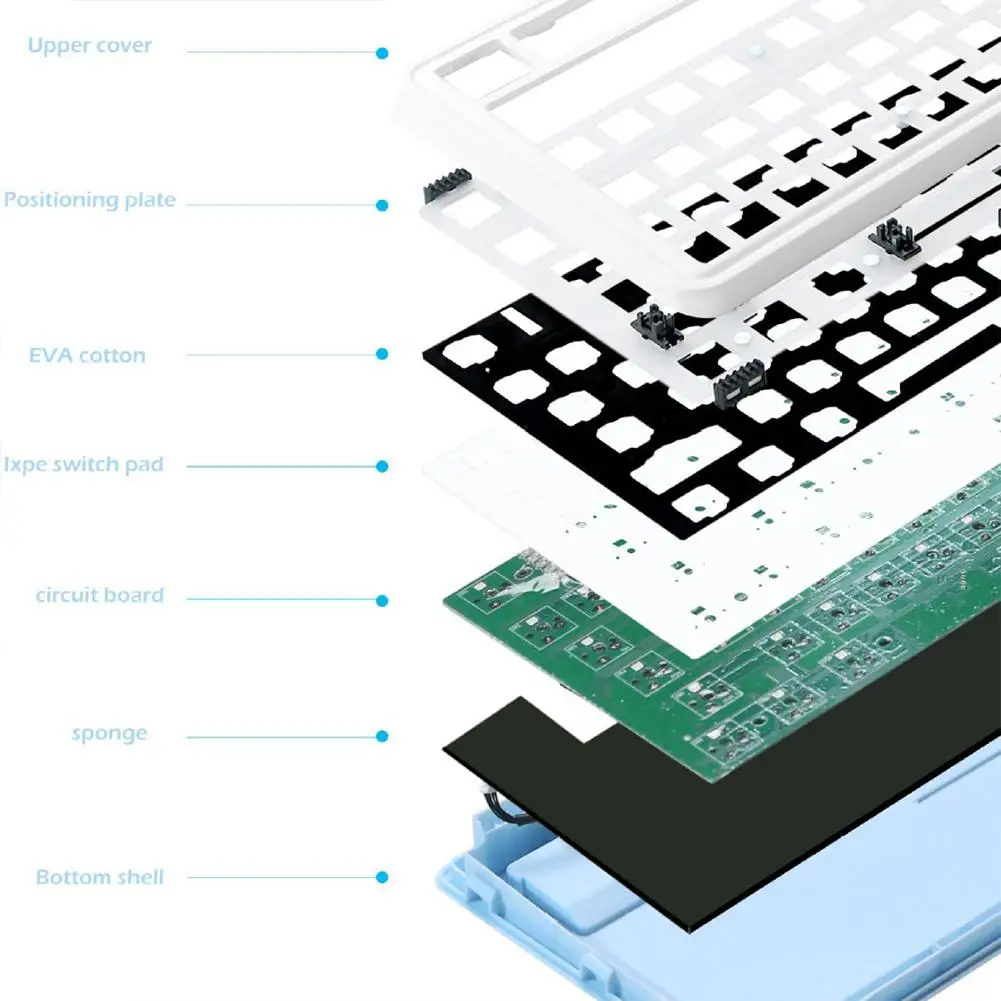 Upper cover

Positioning plate

EVA cotton

Ixpe switch pad

circuit board

sponge

Bottom shell