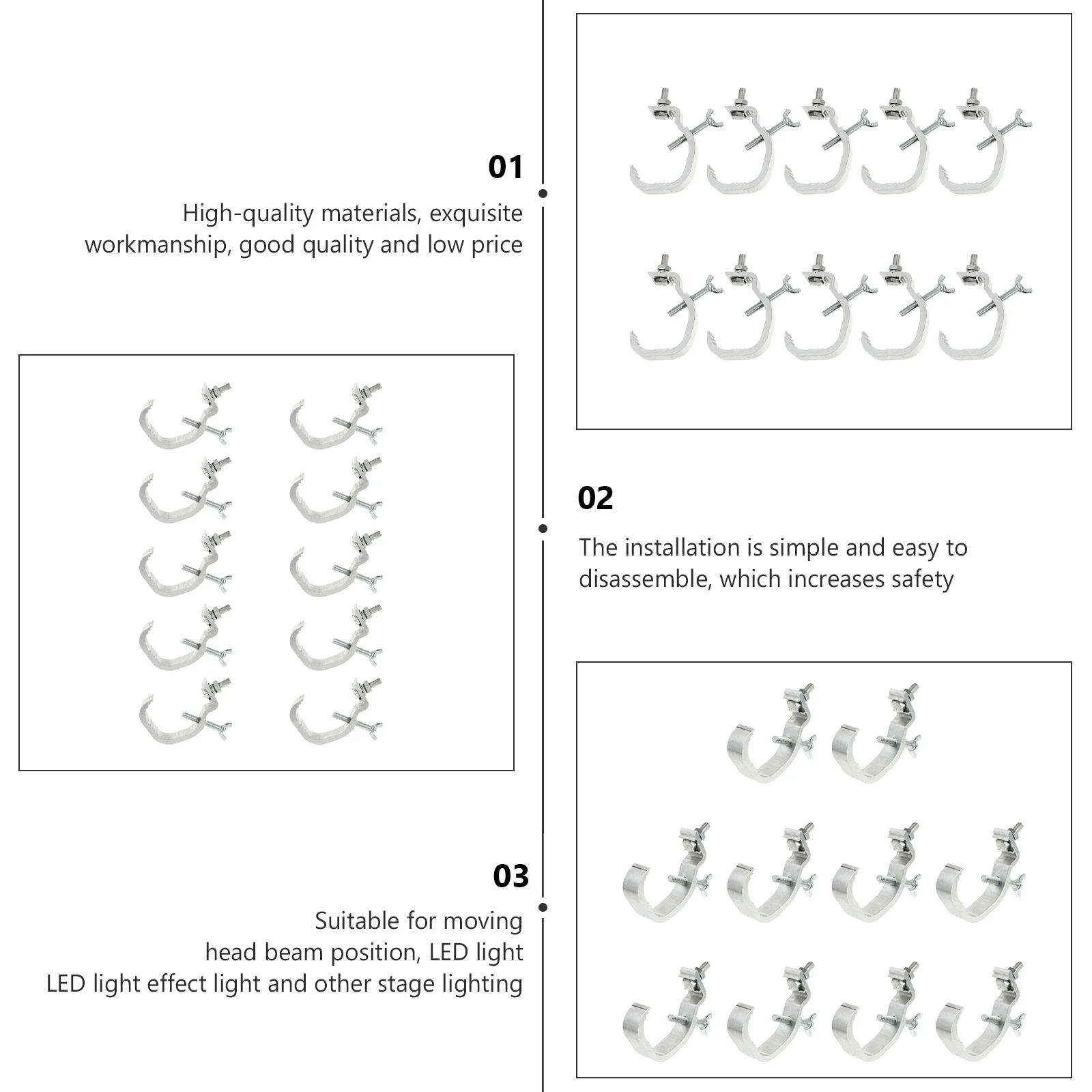 01

High-quality materials, exquisite workmanship, good quality and low price

02

The installation is simple and easy to disassemble, which increases safety

03

Suitable for moving head beam position, LED light LED light effect light and other stage lighting