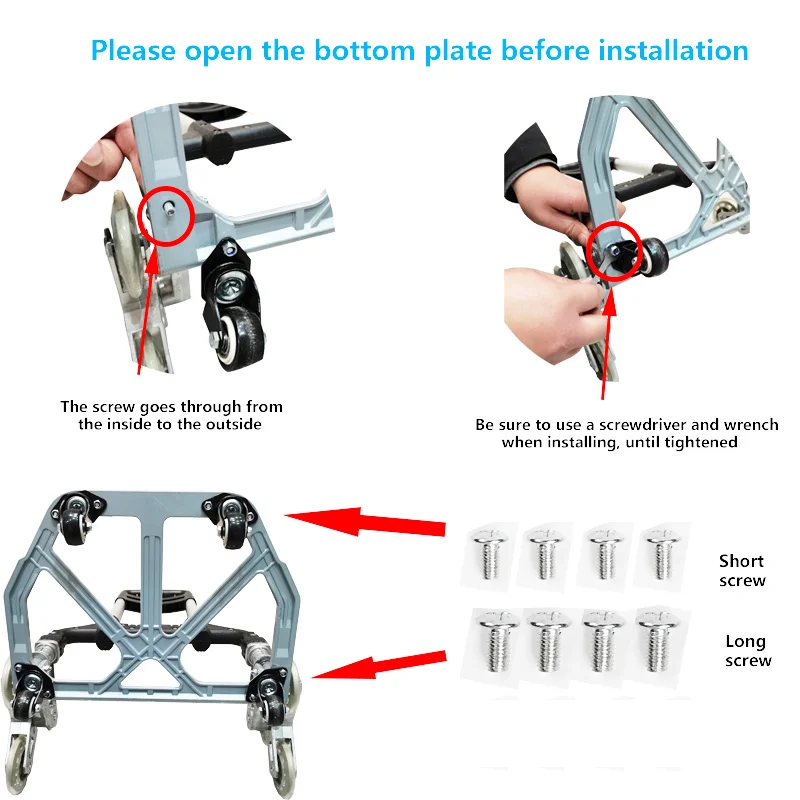 Please open the bottom plate before installation

The screw goes through from the inside to the outside

Be sure to use a screwdriver and wrench when installing, until tightened

Short screw

Long screw