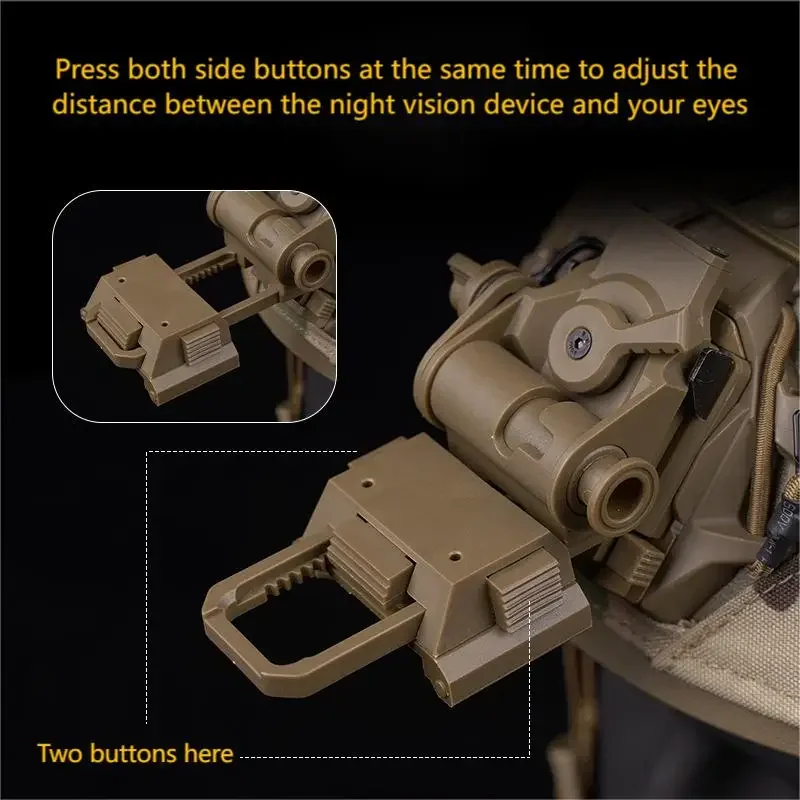 Press both side buttons at the same time to adjust the distance between the night vision device and your eyes

Two buttons here