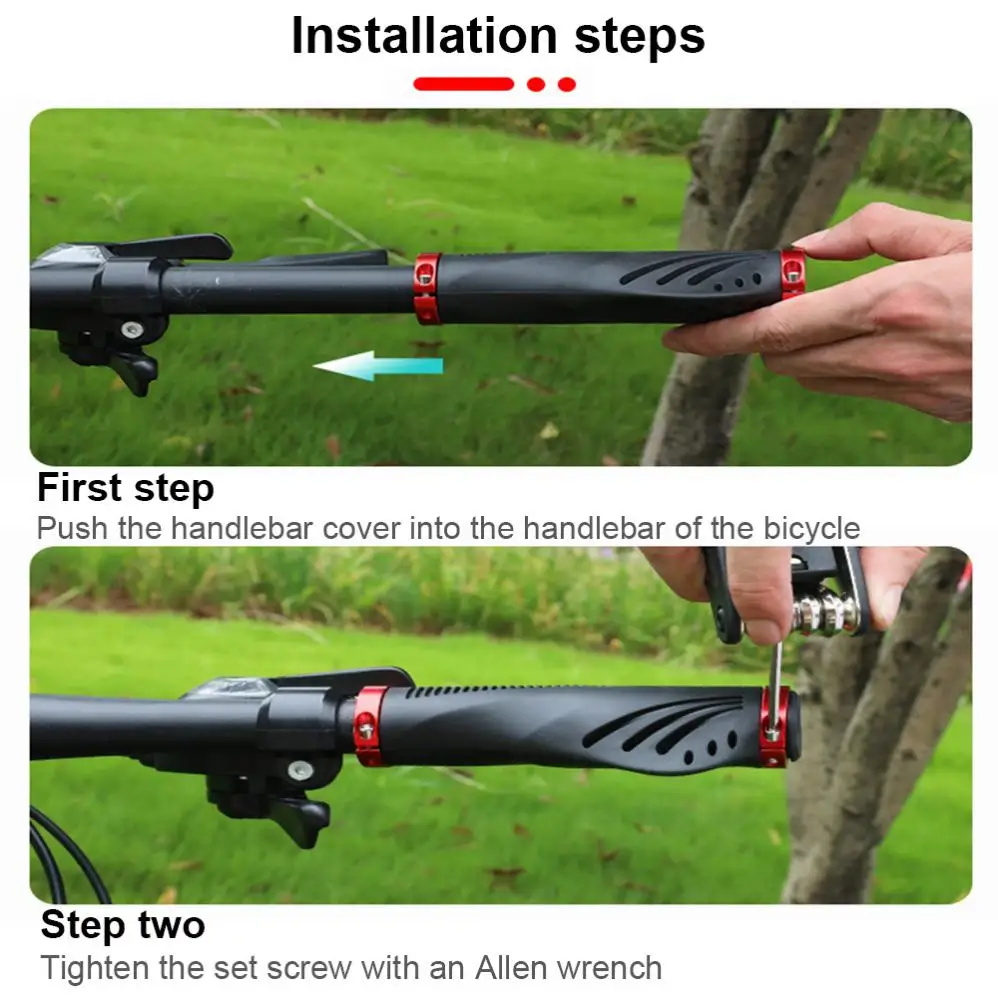 Installation steps

First step
Push the handlebar cover into the handlebar of the bicycle

Step two
Tighten the set screw with an Allen wrench