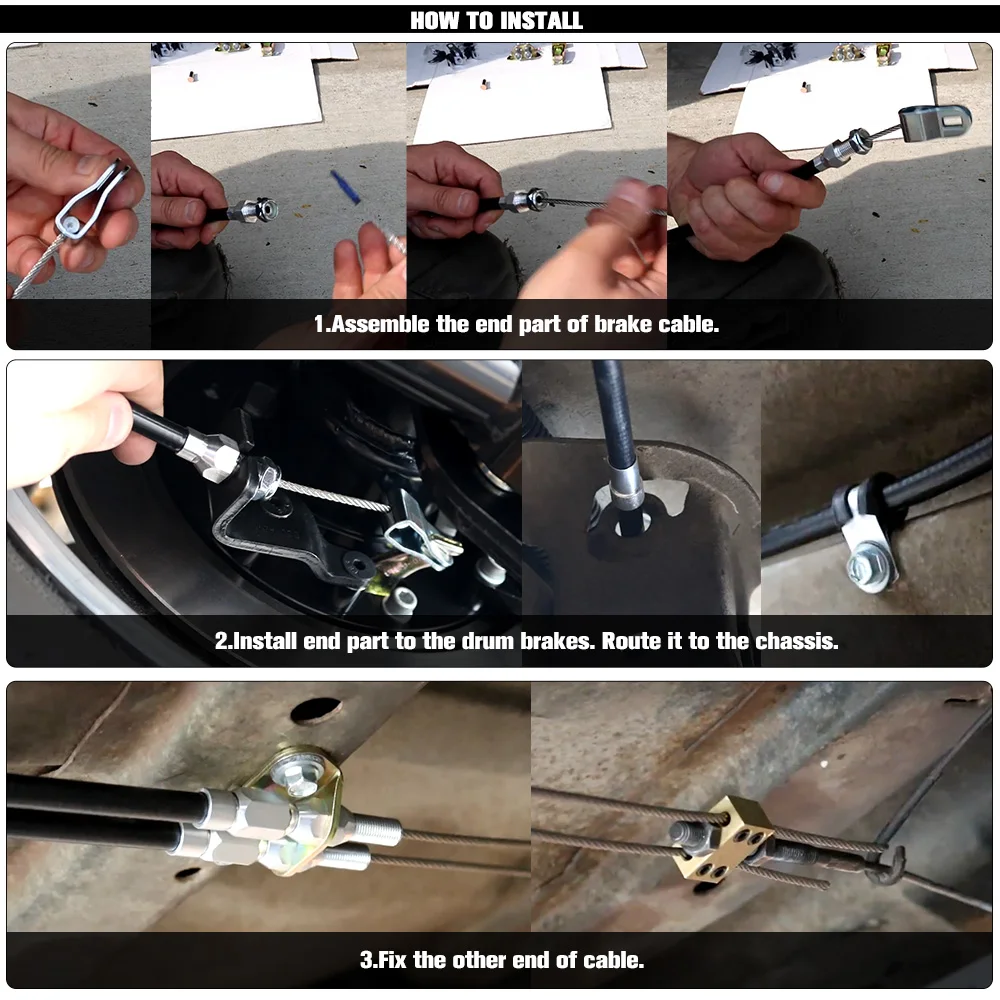 HOW TO INSTALL

1.Assemble the end part of brake cable.

2.Install end part to the drum brakes. Route it to the chassis.

3.Fix the other end of cable.