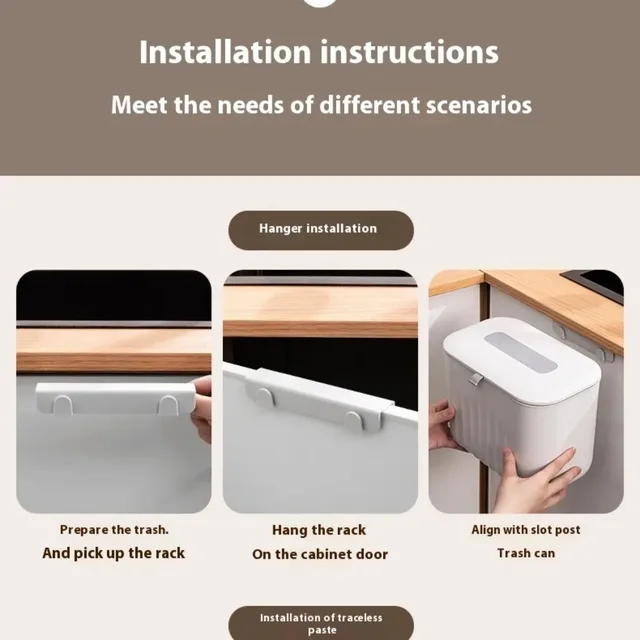 Installation instructions

Meet the needs of different scenarios

Hanger installation

Prepare the trash.
And pick up the rack

Hang the rack
On the cabinet door

Align with slot post
Trash can

Installation of traceless paste