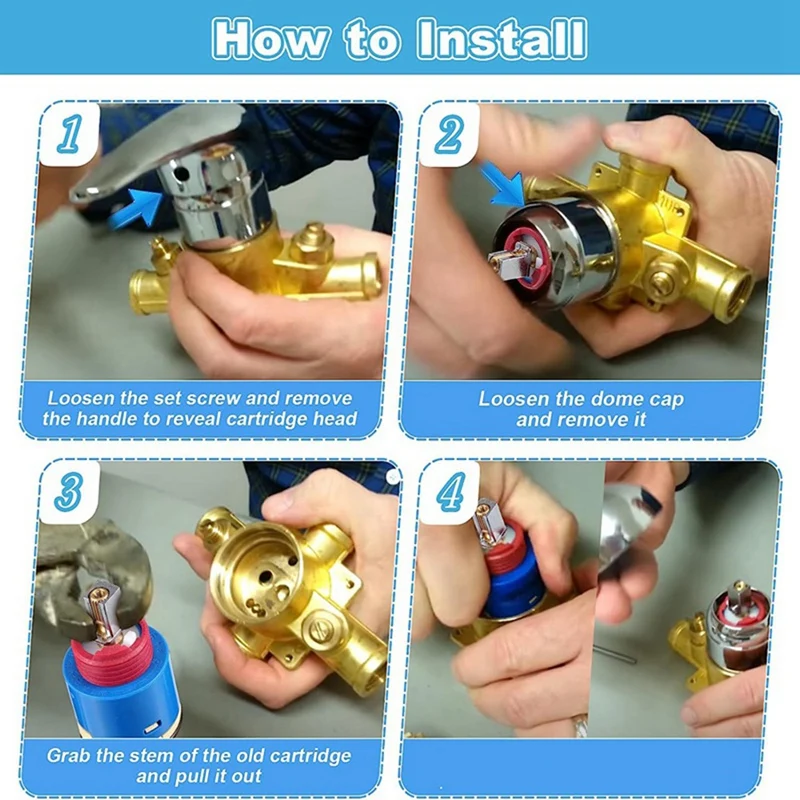 How to Install

1

Loosen the set screw and remove the handle to reveal cartridge head

2

Loosen the dome cap and remove it

3

Grab the stem of the old cartridge and pull it out

4