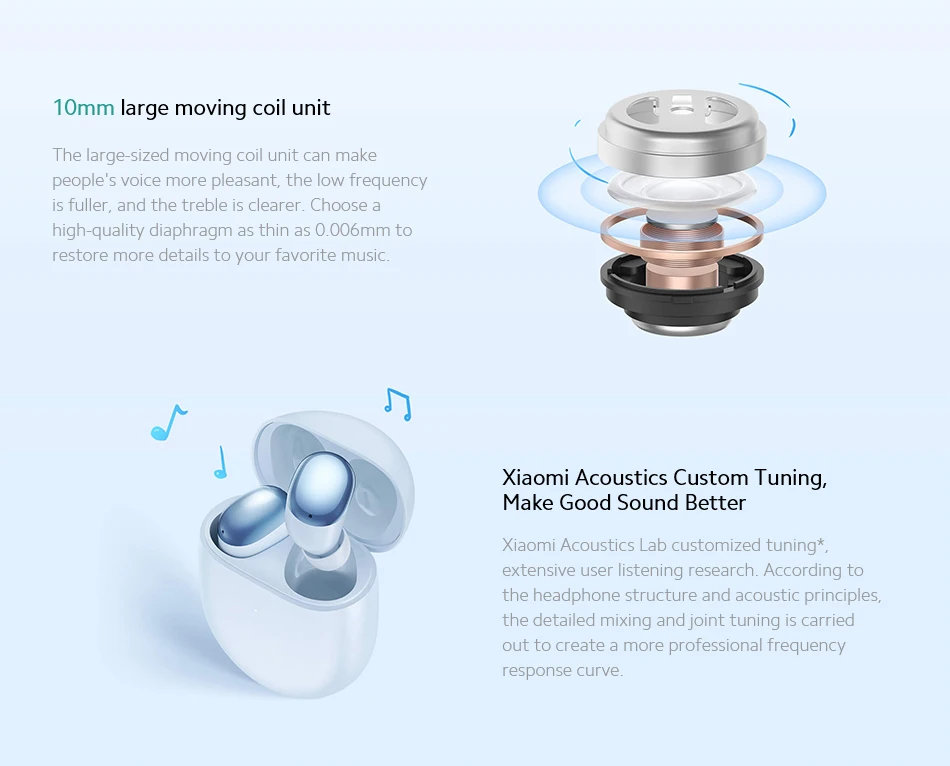 10mm large moving coil unit

The large-sized moving coil unit can make people's voice more pleasant, the low frequency is fuller, and the treble is clearer. Choose a high-quality diaphragm as thin as 0.006mm to restore more details to your favorite music.

Xiaomi Acoustics Custom Tuning, Make Good Sound Better

Xiaomi Acoustics Lab customized tuning*, extensive user listening research. According to the headphone structure and acoustic principles, the detailed mixing and joint tuning is carried out to create a more professional frequency response curve.