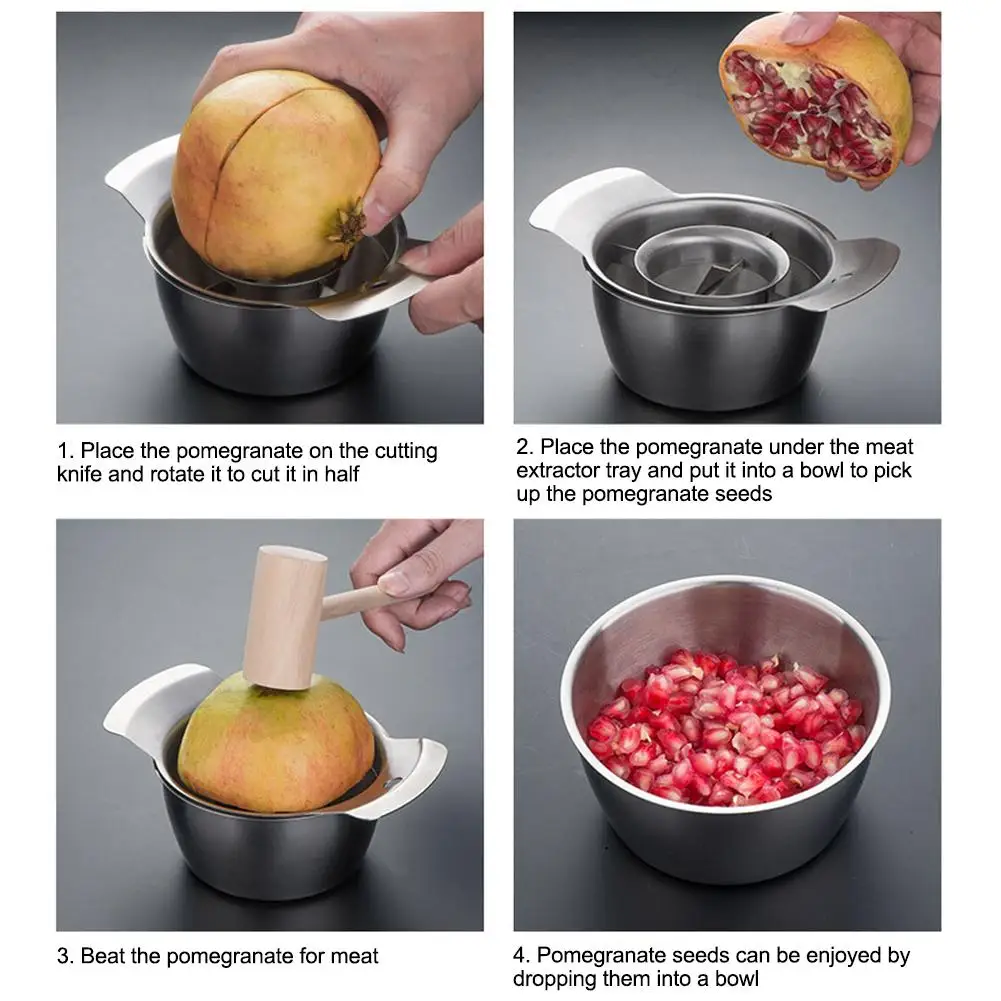 1. Place the pomegranate on the cutting knife and rotate it to cut it in half

2. Place the pomegranate under the meat extractor tray and put it into a bowl to pick up the pomegranate seeds

3. Beat the pomegranate for meat

4. Pomegranate seeds can be enjoyed by dropping them into a bowl