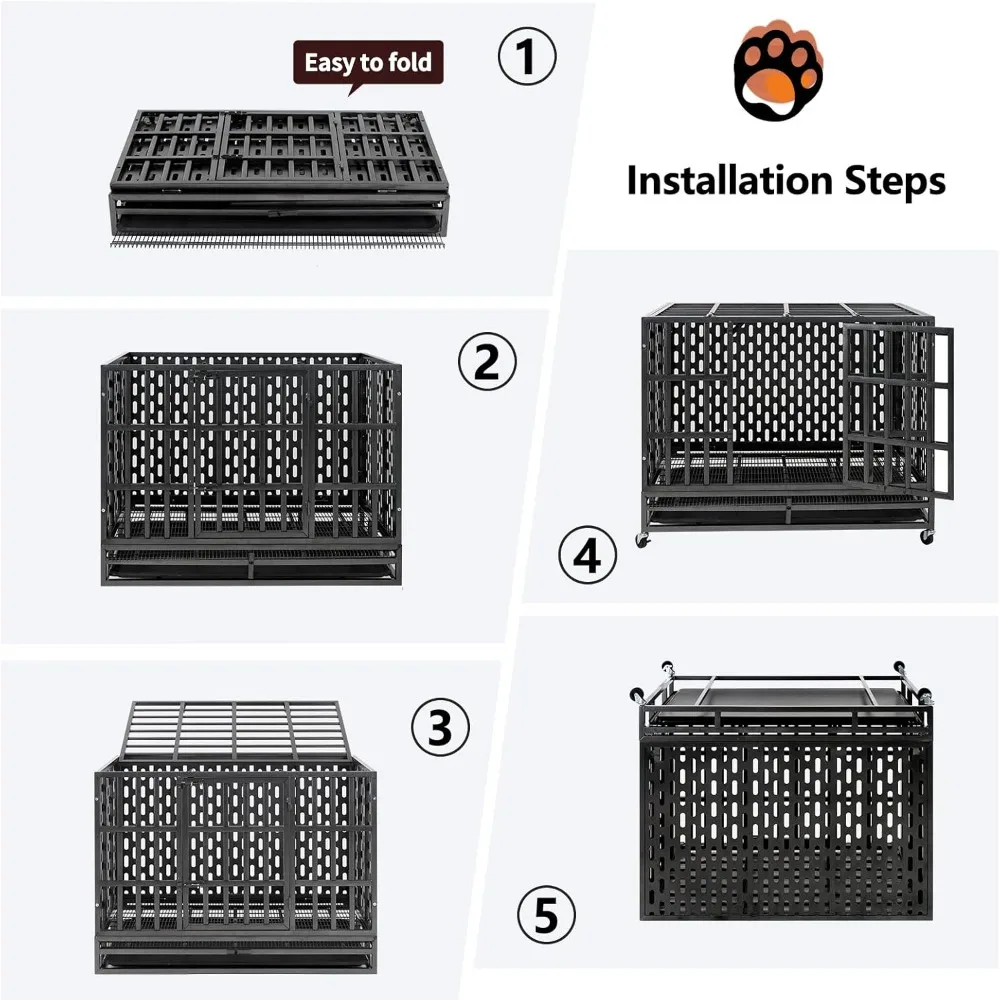 Easy to fold

①

Installation Steps

②

④

③

⑤