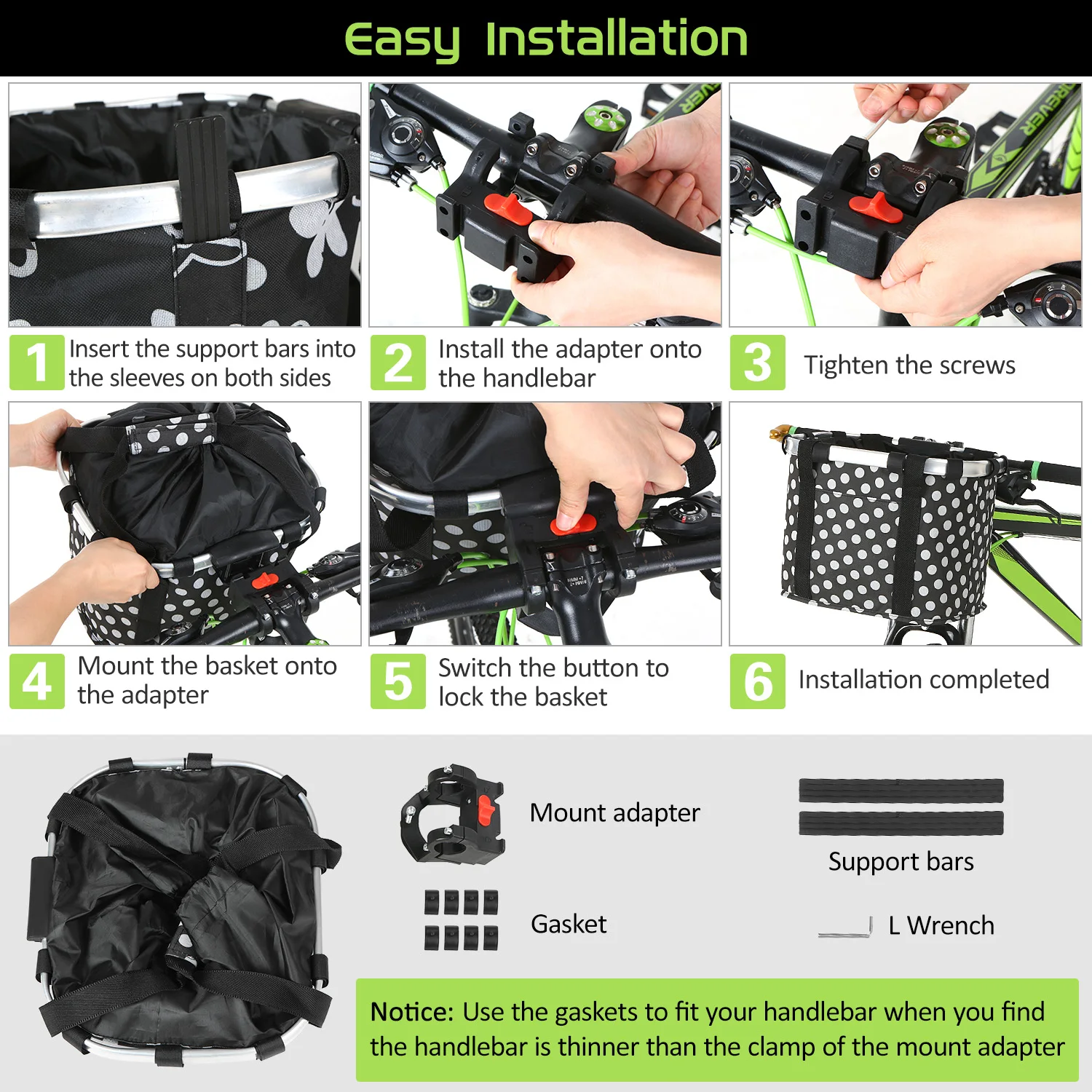 Easy Installation

1 Insert the support bars into the sleeves on both sides

2 Install the adapter onto the handlebar

3 Tighten the screws

4 Mount the basket onto the adapter

5 Switch the button to lock the basket

6 Installation completed

Mount adapter

Support bars

Gasket

L Wrench

Notice: Use the gaskets to fit your handlebar when you find the handlebar is thinner than the clamp of the mount adapter