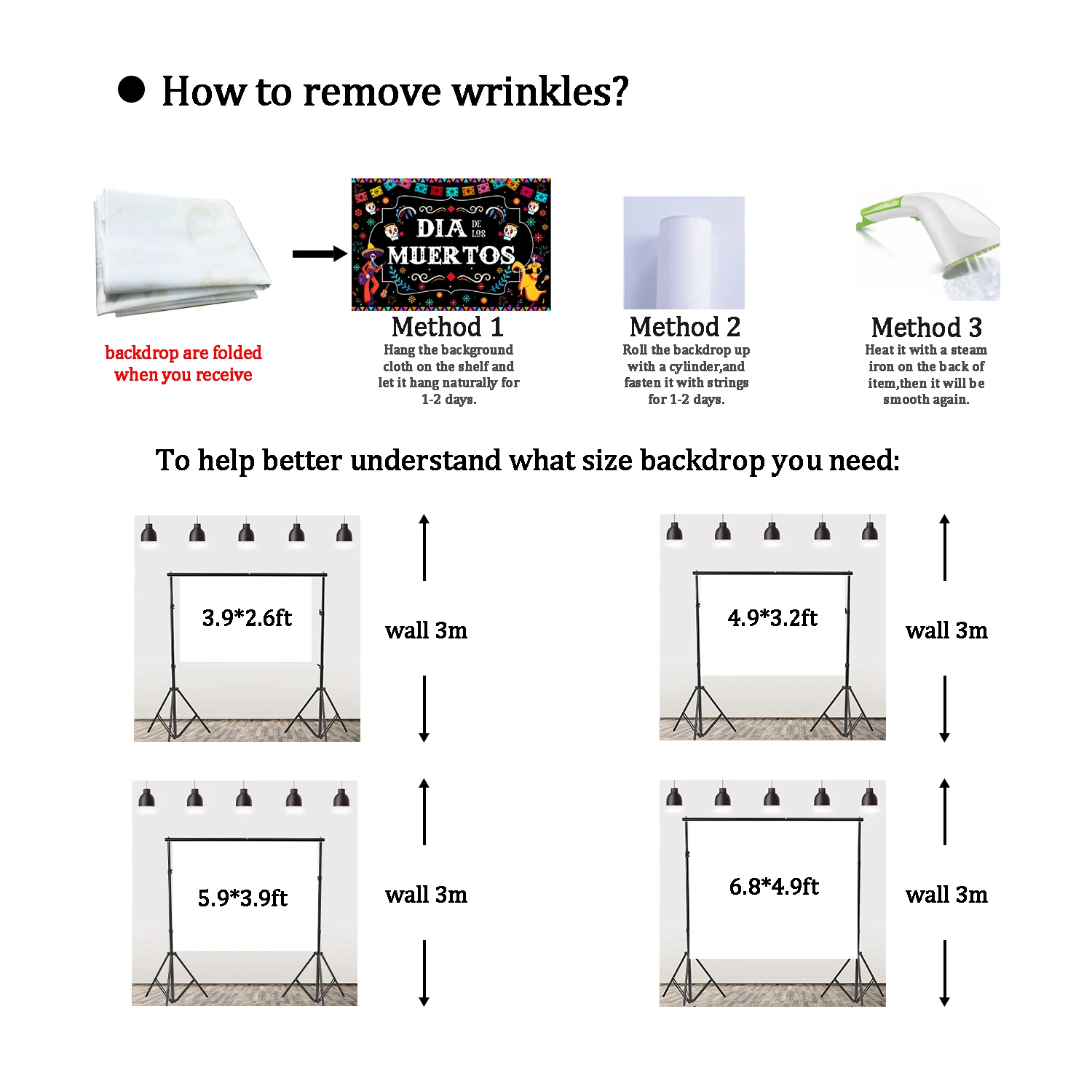 How to remove wrinkles?

backdrop are folded when you receive

DIA DE LOS MUERTOS

Method 1
Hang the background cloth on the shelf and let it hang naturally for 1-2 days.

Method 2
Roll the backdrop up with a cylinder,and fasten it with strings for 1-2 days.

Method 3
Heat it with a steam iron on the back of item,then it will be smooth again.

To help better understand what size backdrop you need:

3.9*2.6ft

wall 3m

4.9*3.2ft

wall 3m

5.9*3.9ft

wall 3m

6.8*4.9ft

wall 3m