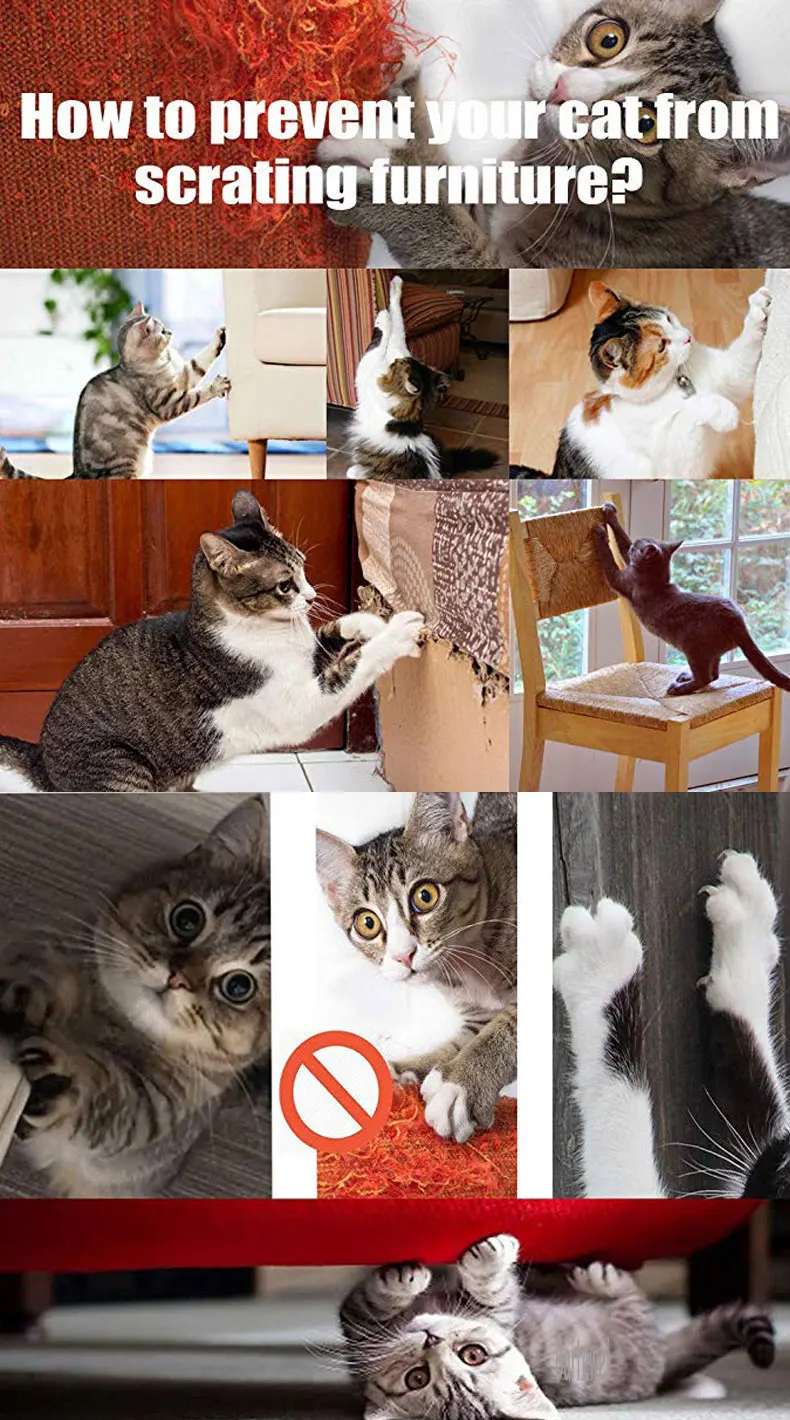 How to prevent your cat from scrating furniture?