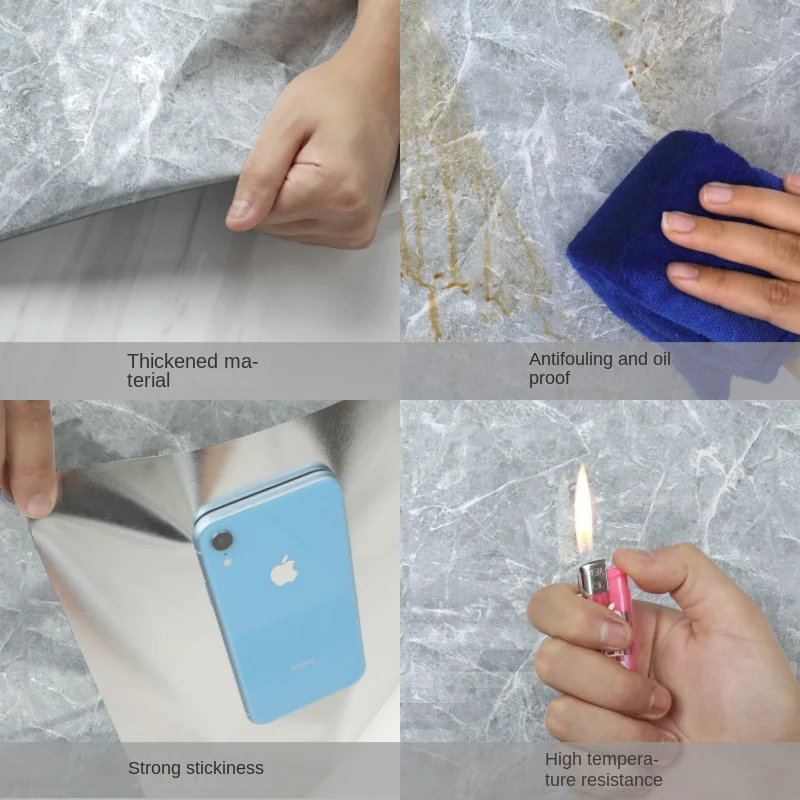 Thickened material

Antifouling and oil proof

Strong stickiness

High temperature resistance