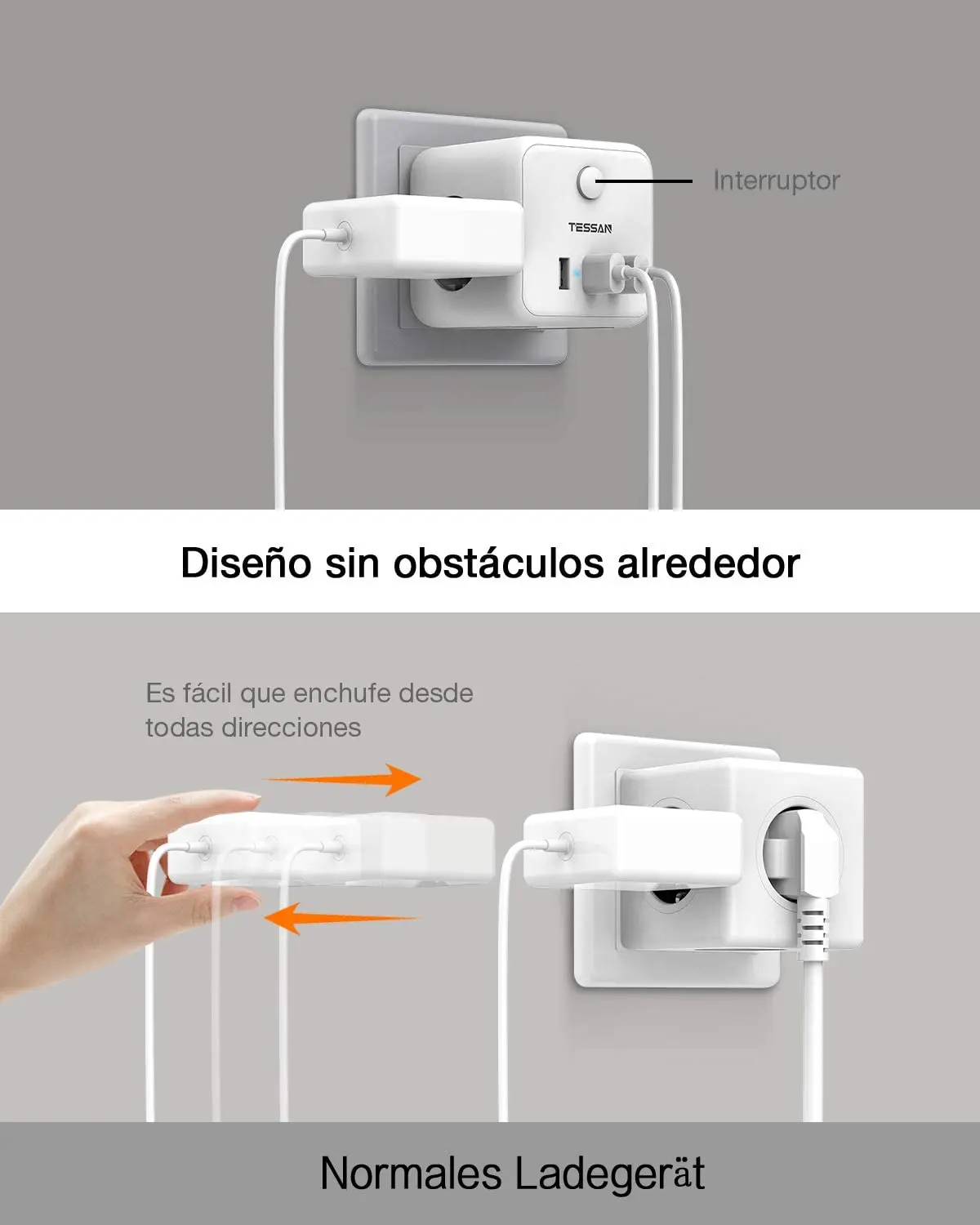 Interruptor

TESSAN

Diseño sin obstáculos alrededor

Es fácil que enchufe desde todas direcciones

Normales Ladegerät